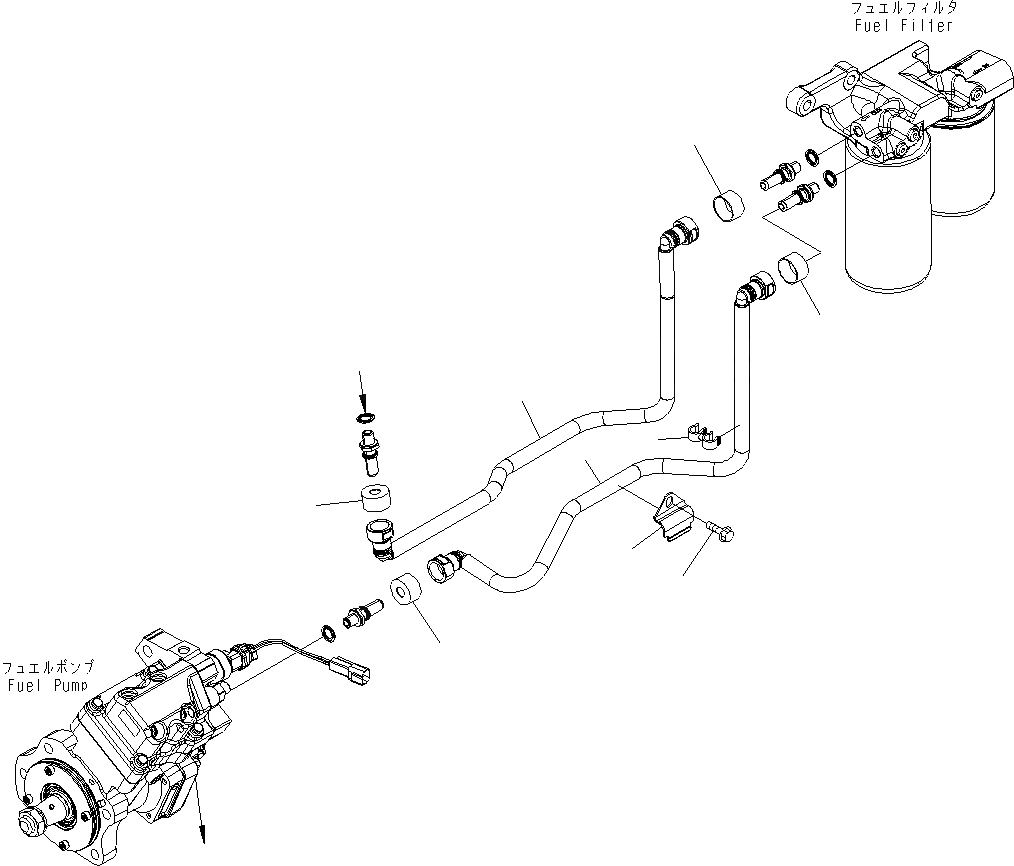 フュエルフィルタ
Fuel Filter

フュエルポンプ
Fuel Pump