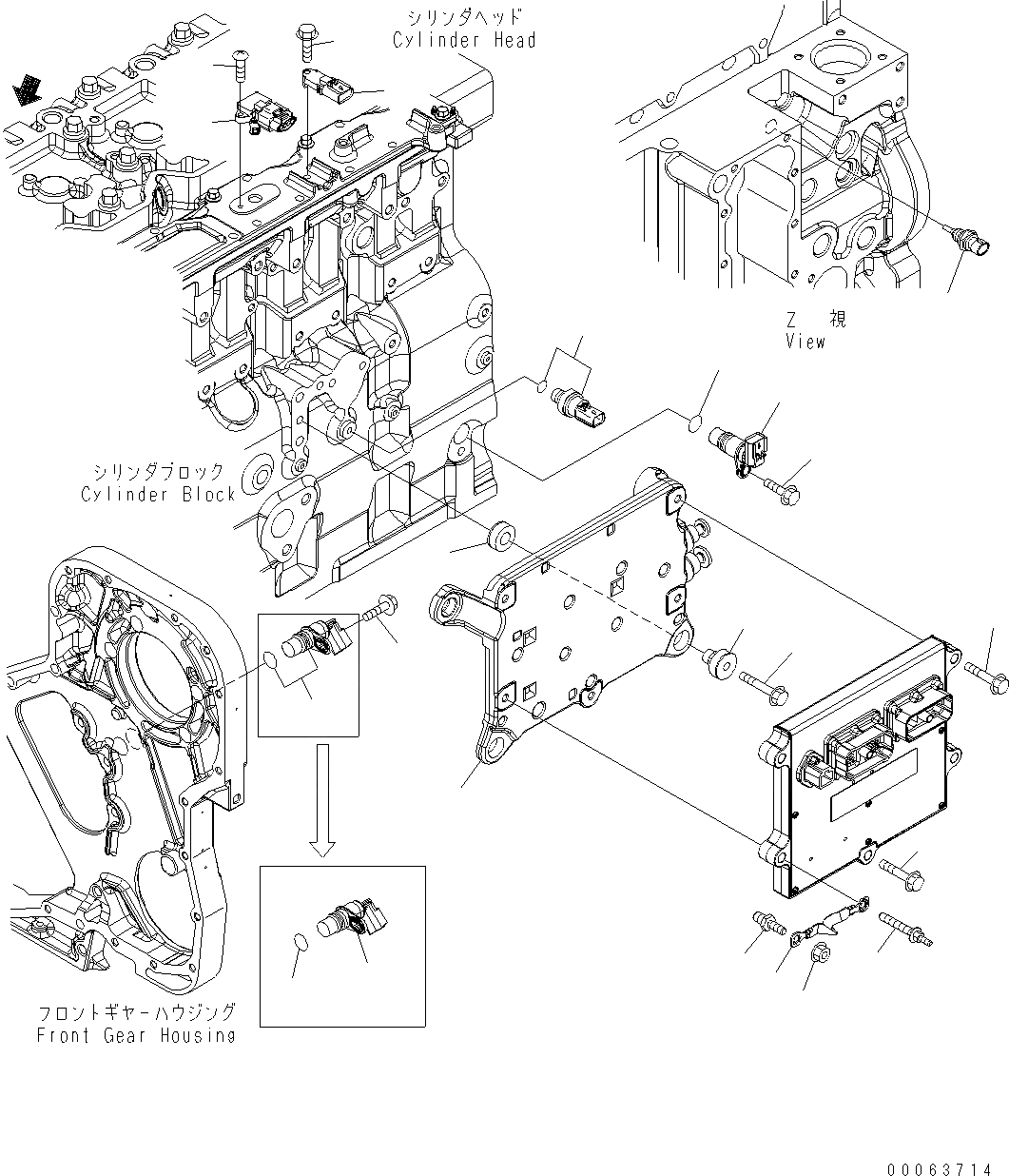 シリンダヘッド
Cylinder Head

Z 視
View

シリンダブロック
Cylinder Block

フロントギヤーハウジング
Front Gear Housing

00063714