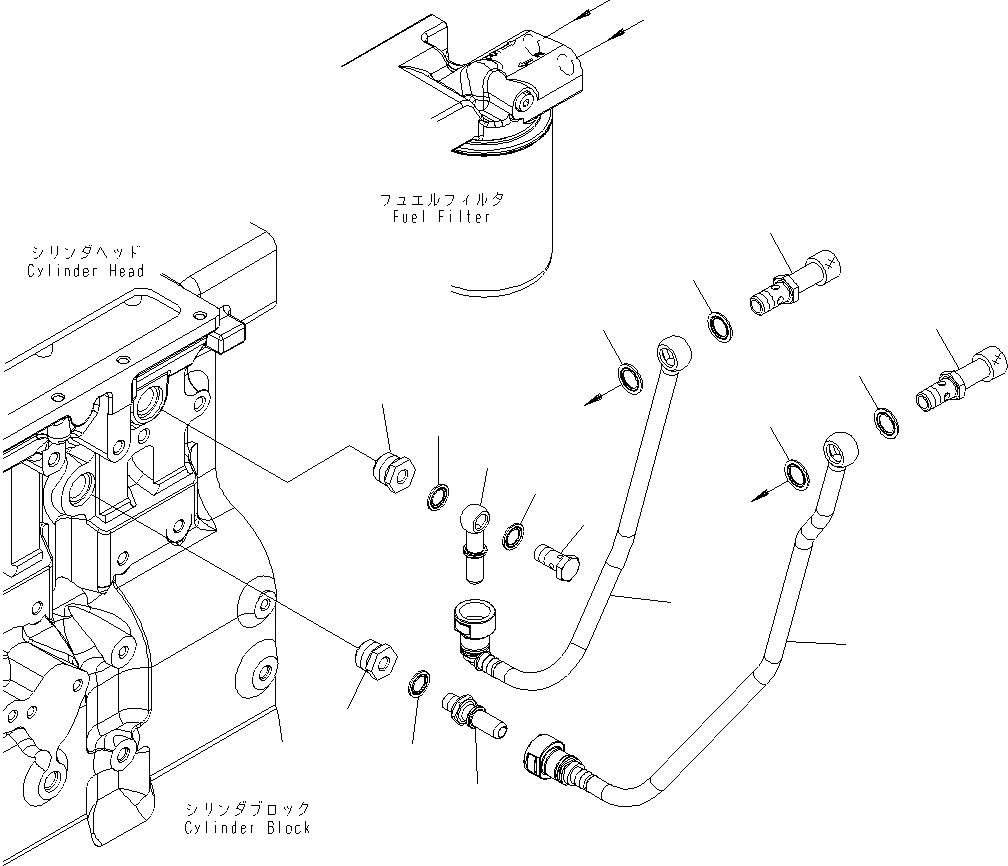 フュエルフィルタ
Fuel Filter

シリンダヘッド
Cylinder Head

シリンダブロック
Cylinder Block