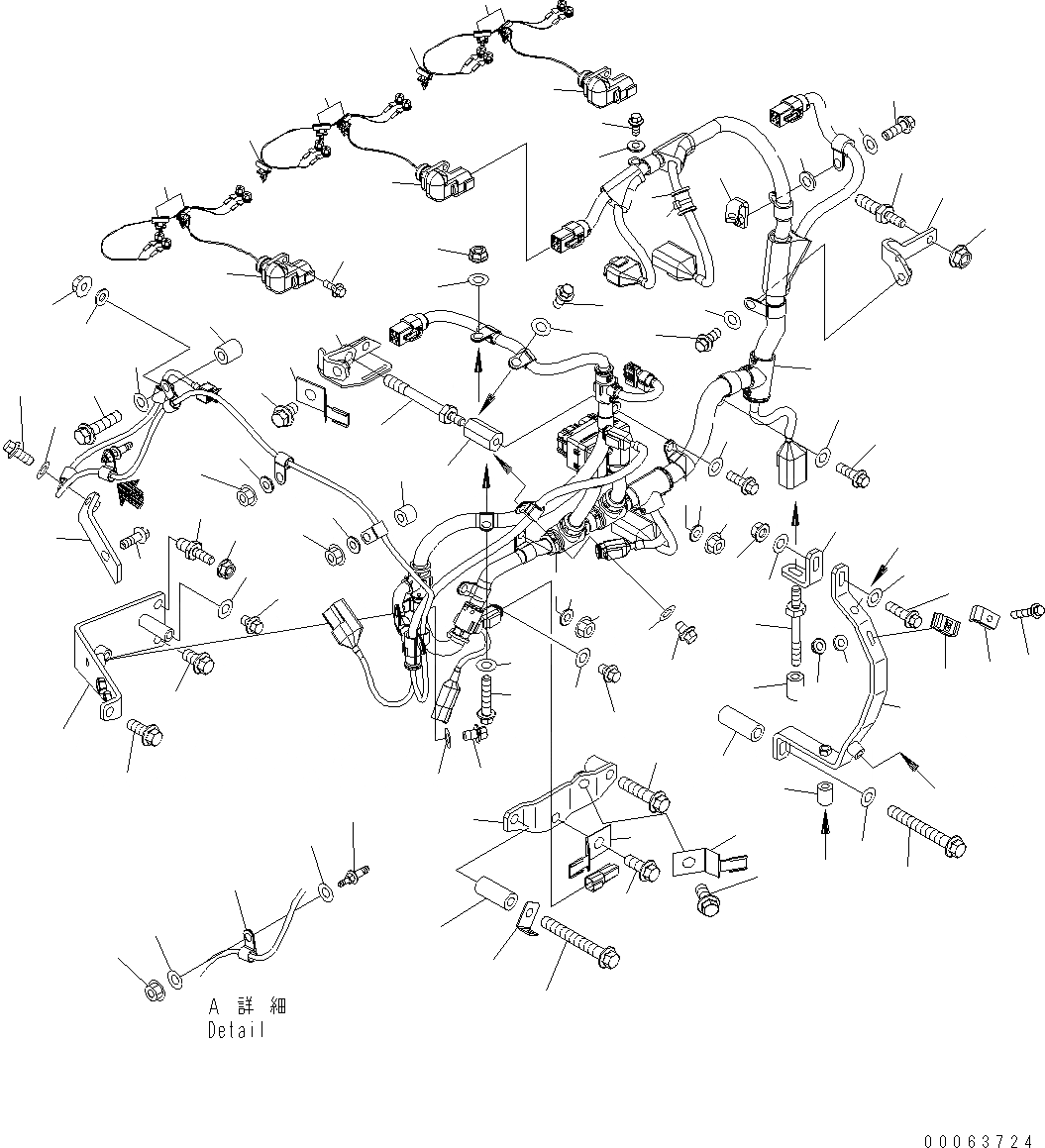 A 詳 細
Detail

00063724