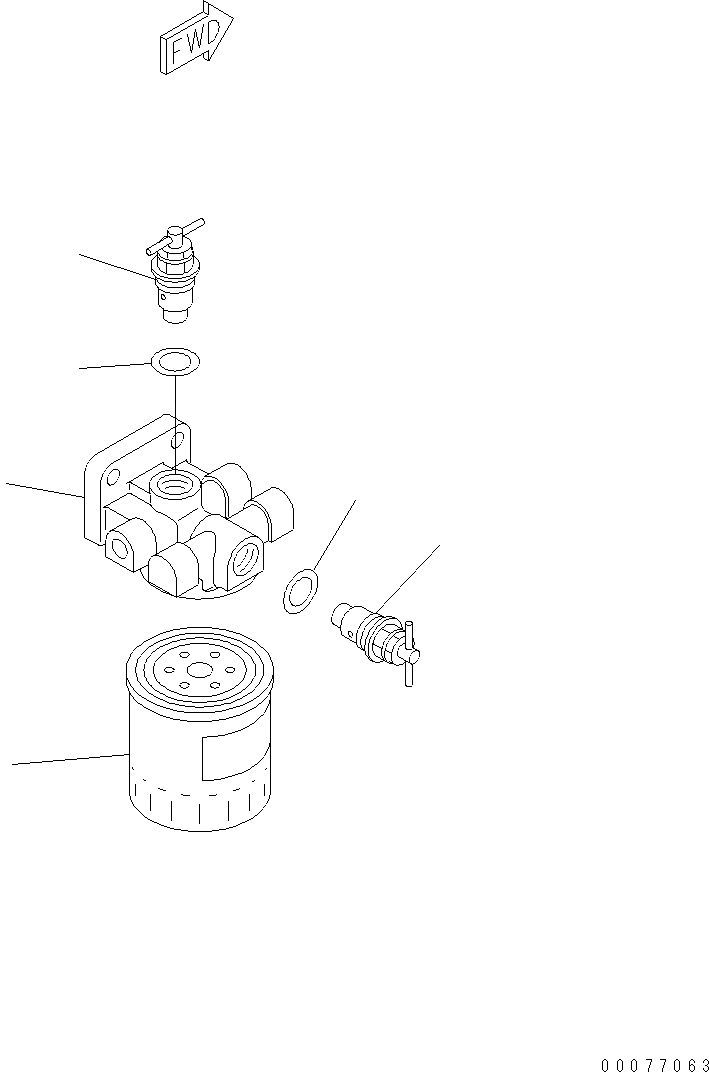 FWD

00077063