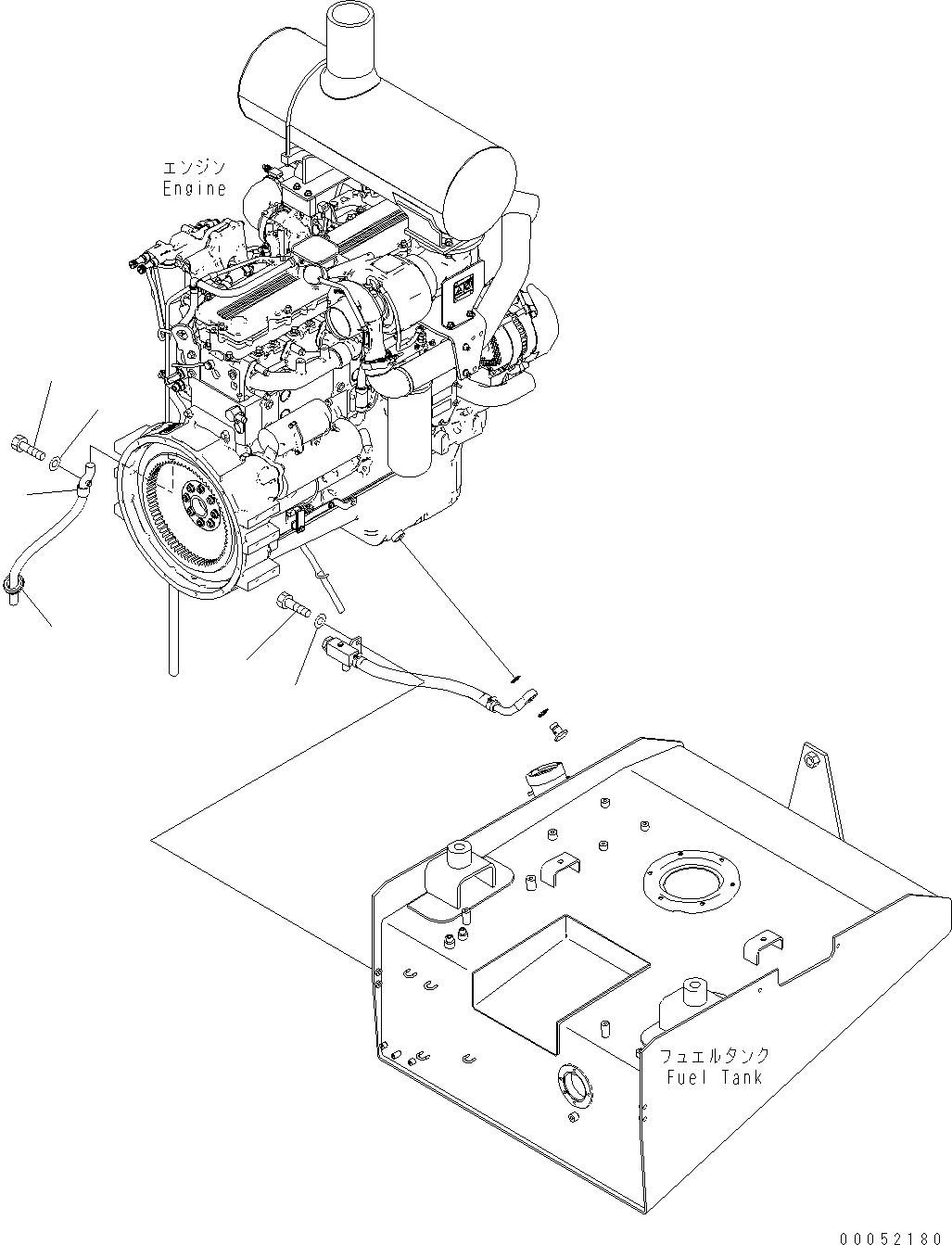 エンジン
Engine

フュエルタンク
Fuel Tank

00052180