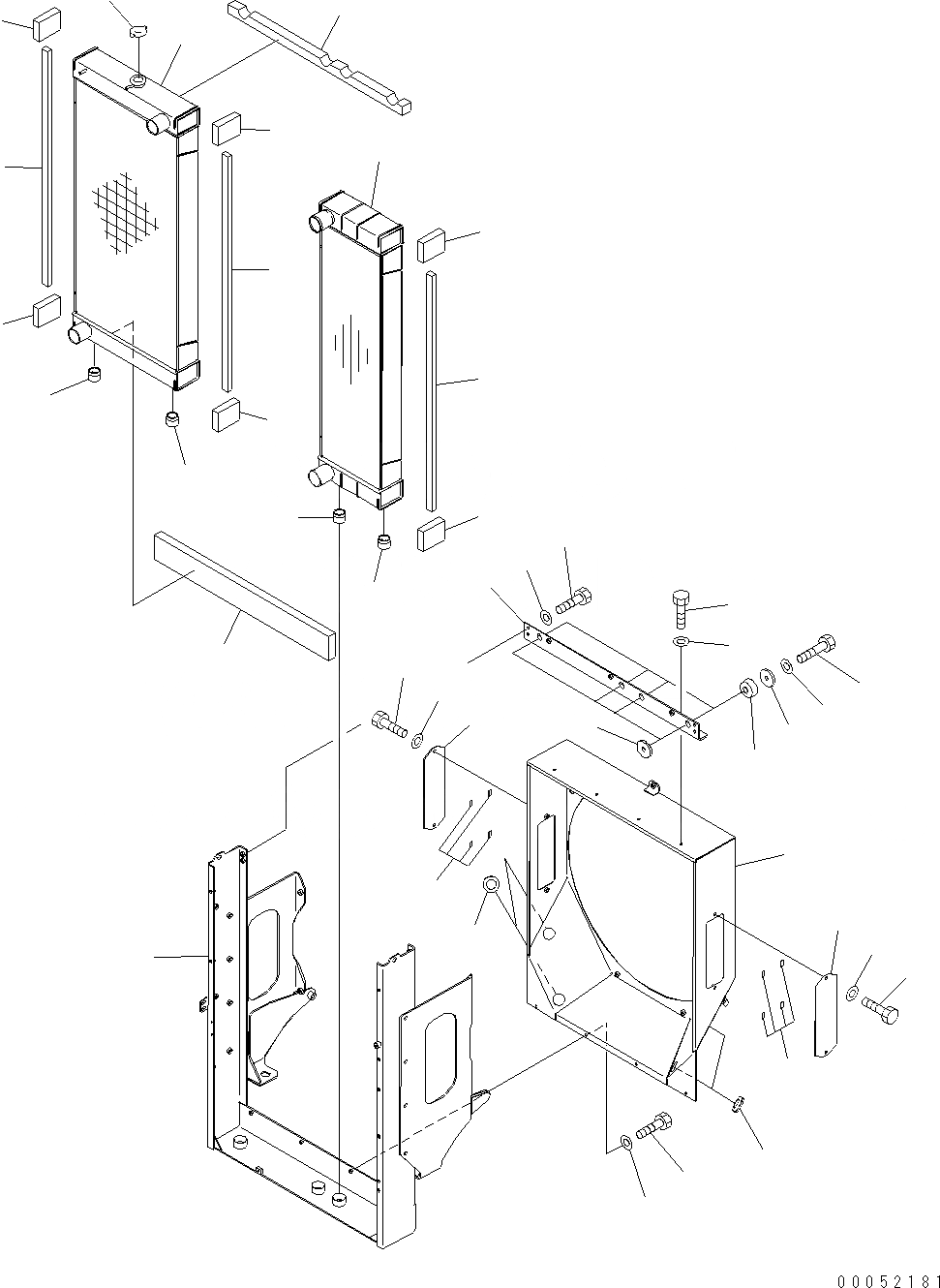 00052181