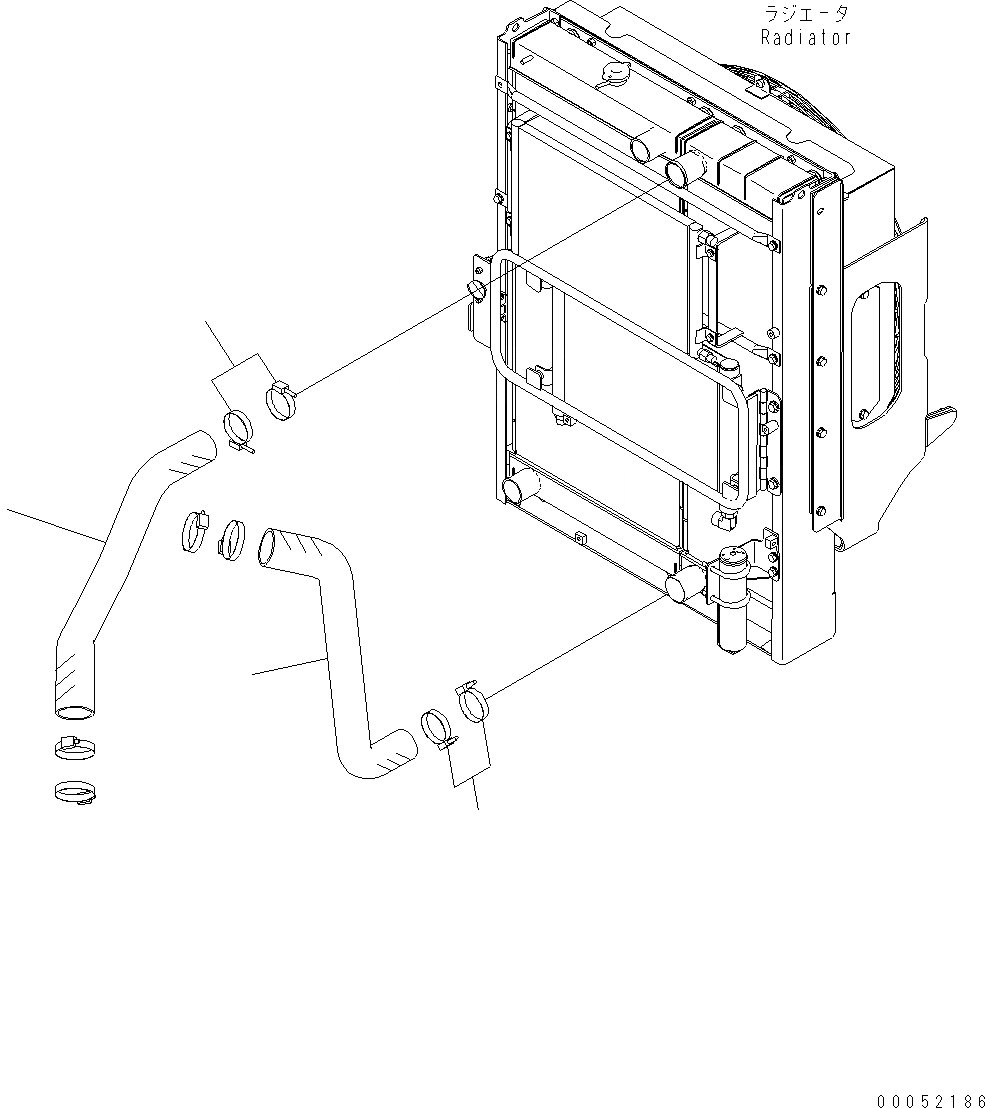 ラジエータ
Radiator

00052186