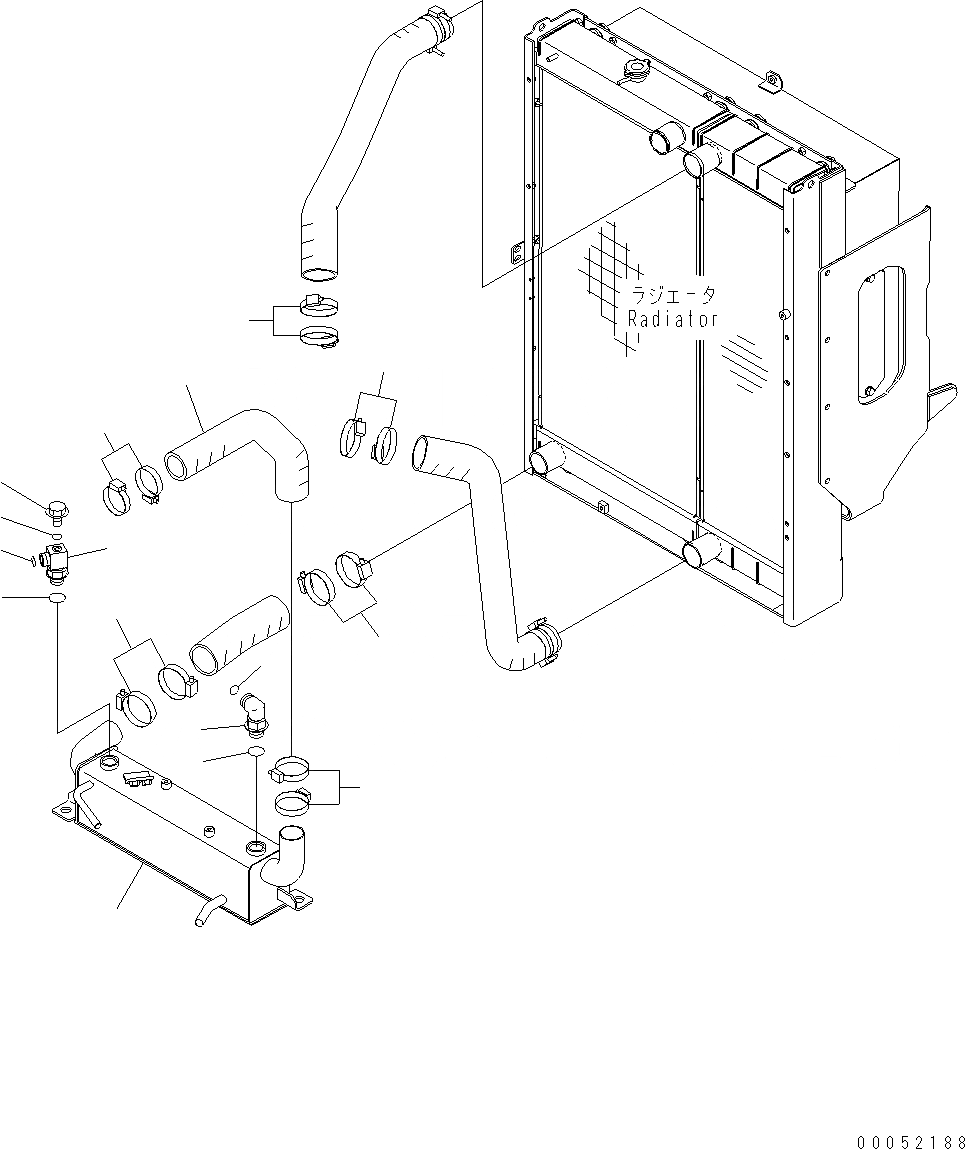 ラジエータ
Radiator

00052188