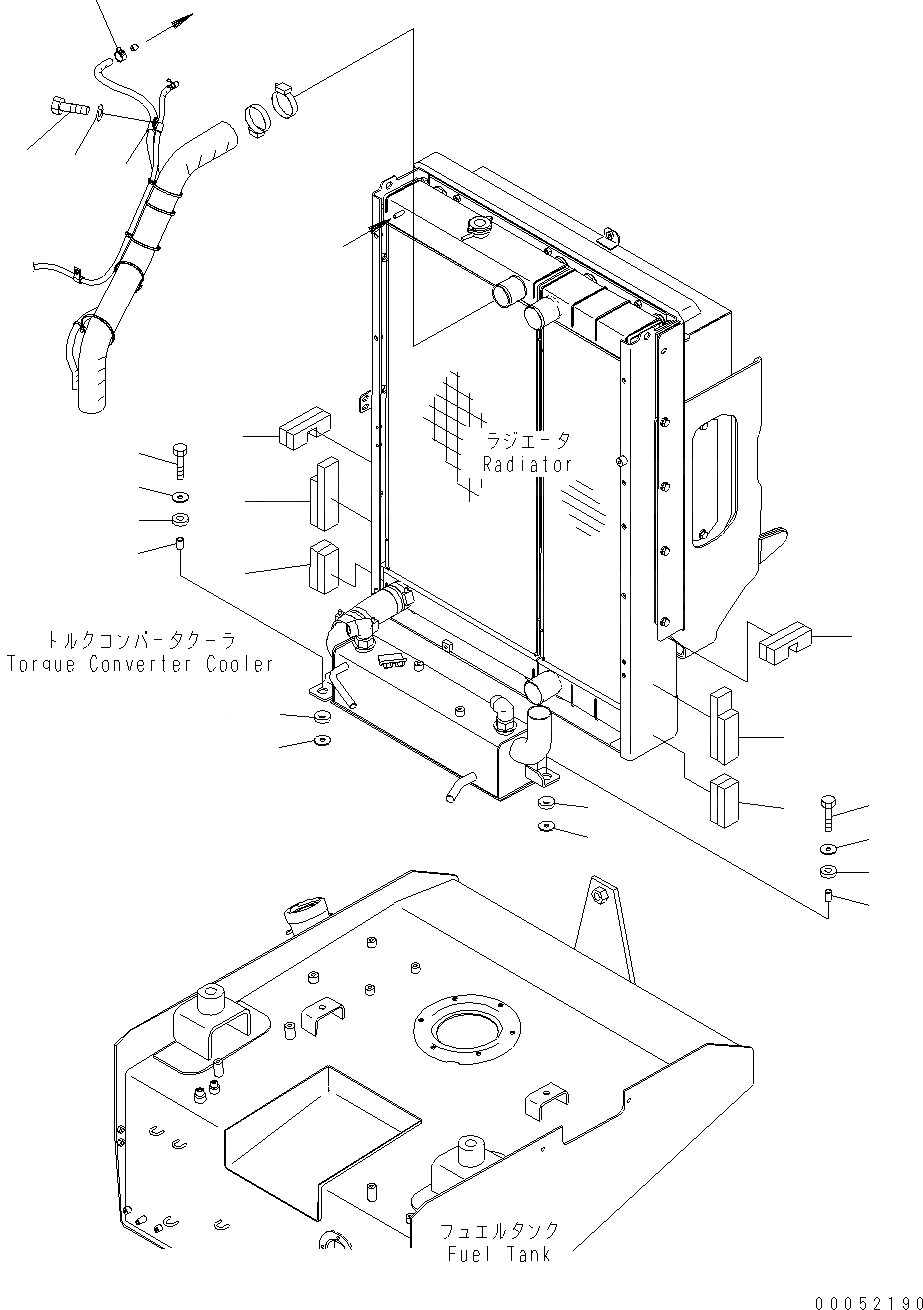 ラジエータ
Radiator

トルクコンバータクーラ
Torque Converter Cooler

フュエルタンク
Fuel Tank

00052190