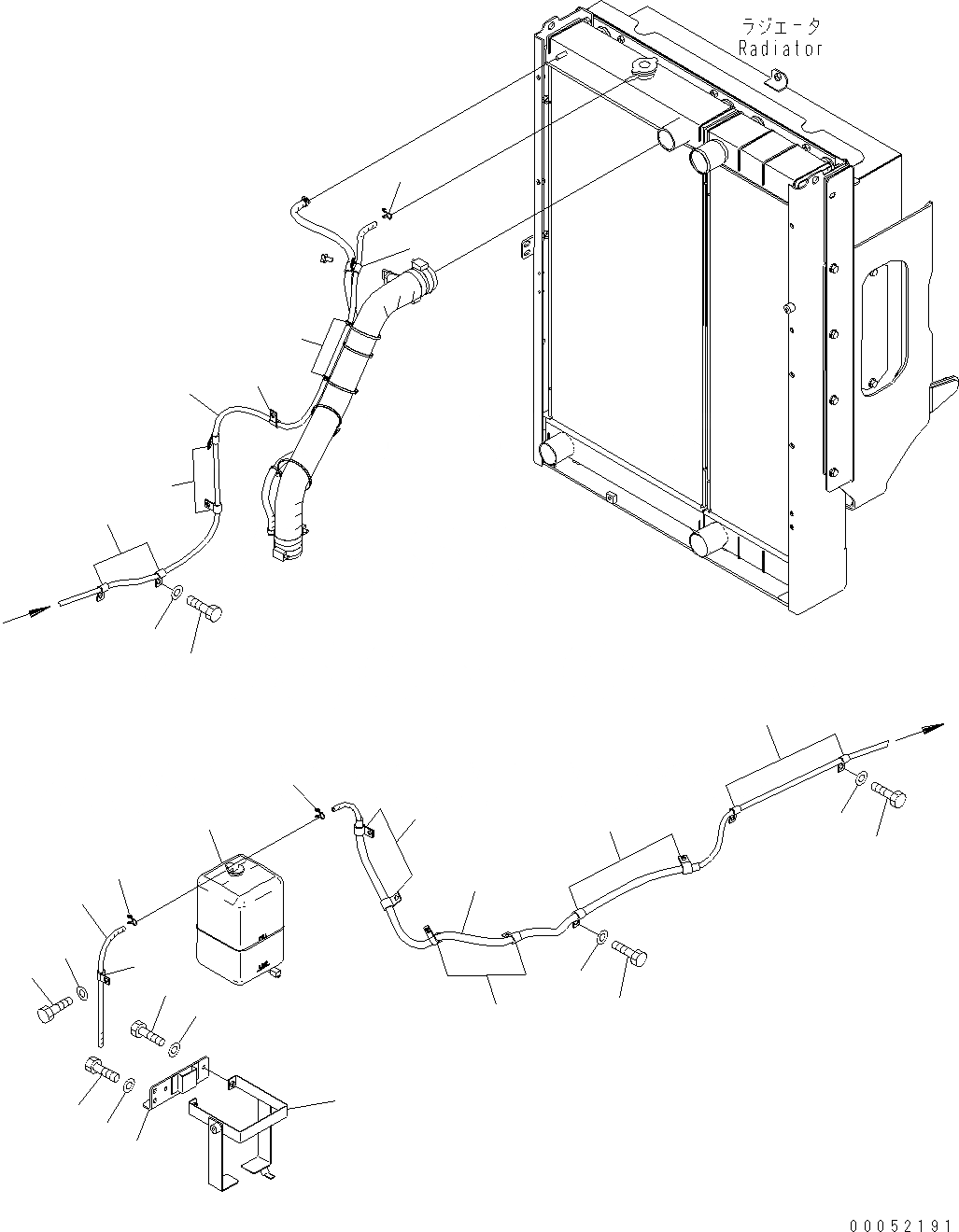 ラジエータ
Radiator

00052191