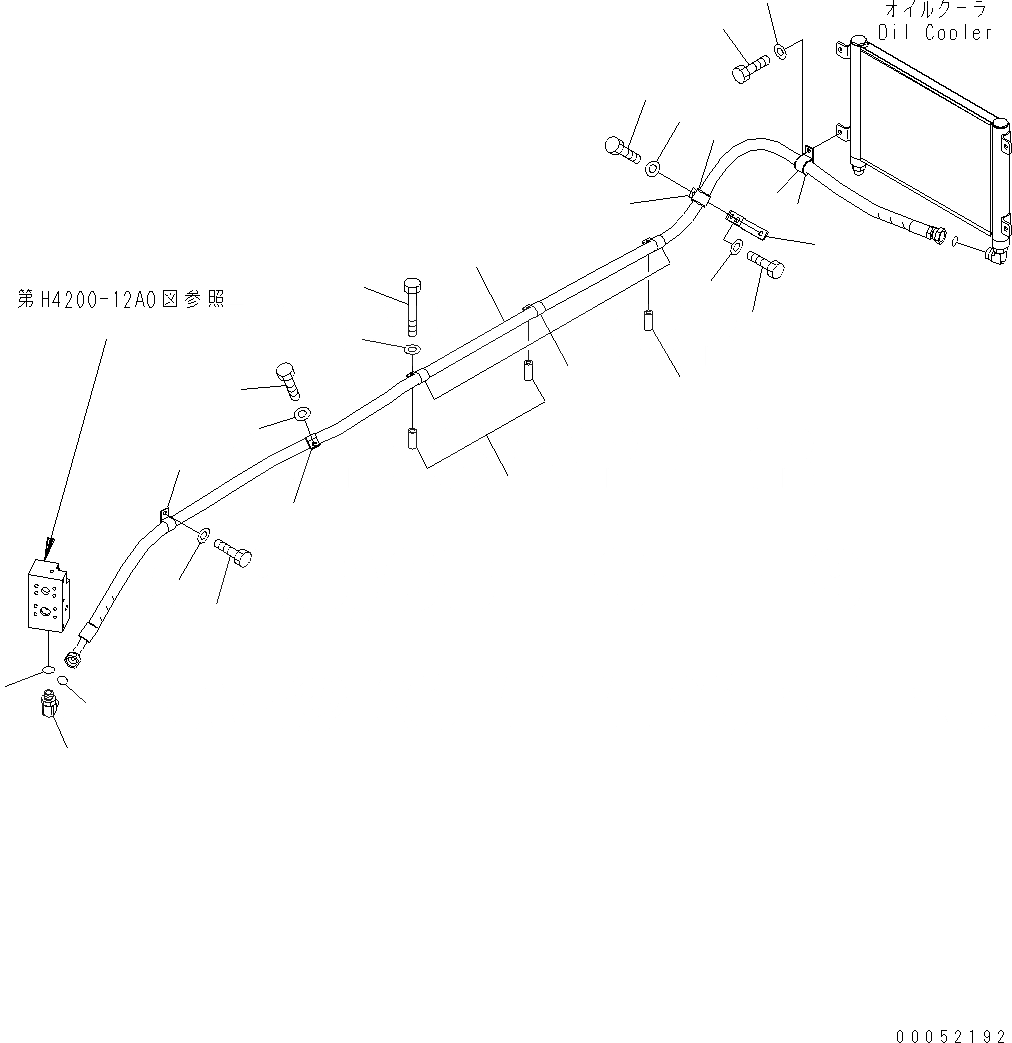 オイルクーラ
Oil Cooler

第H4200-12A0図参照

00052192