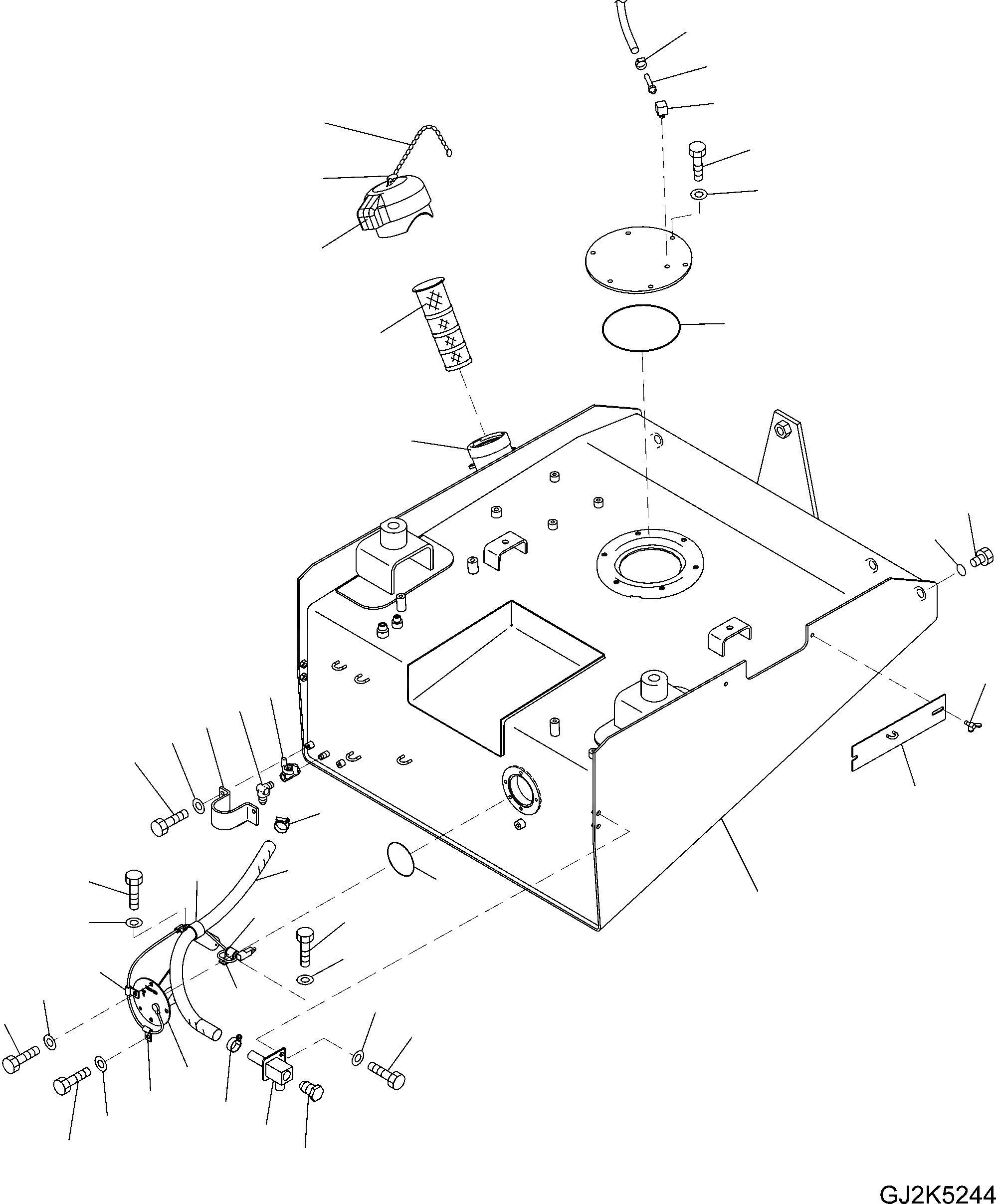 GJ2K5244