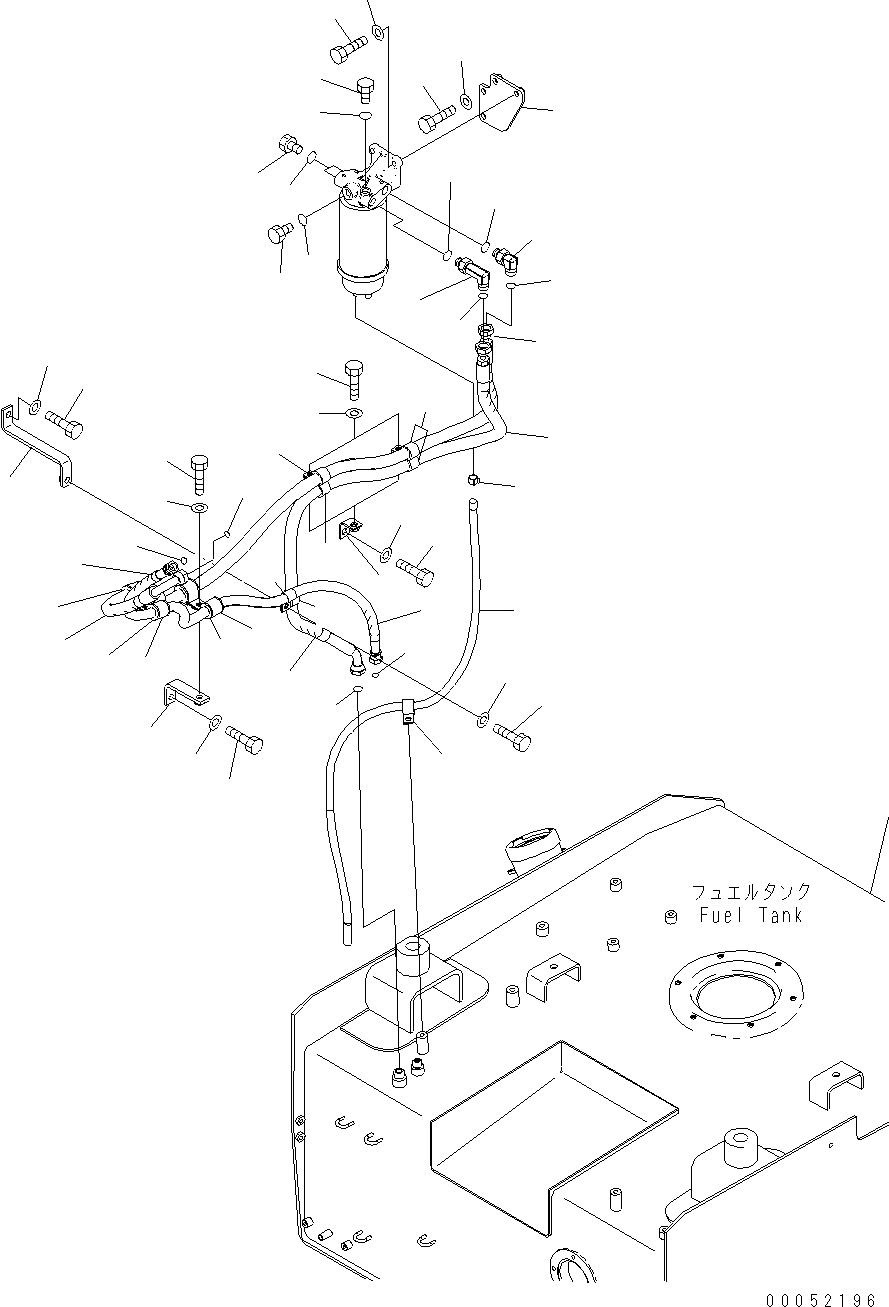 フュエルタンク
Fuel Tank

00052196