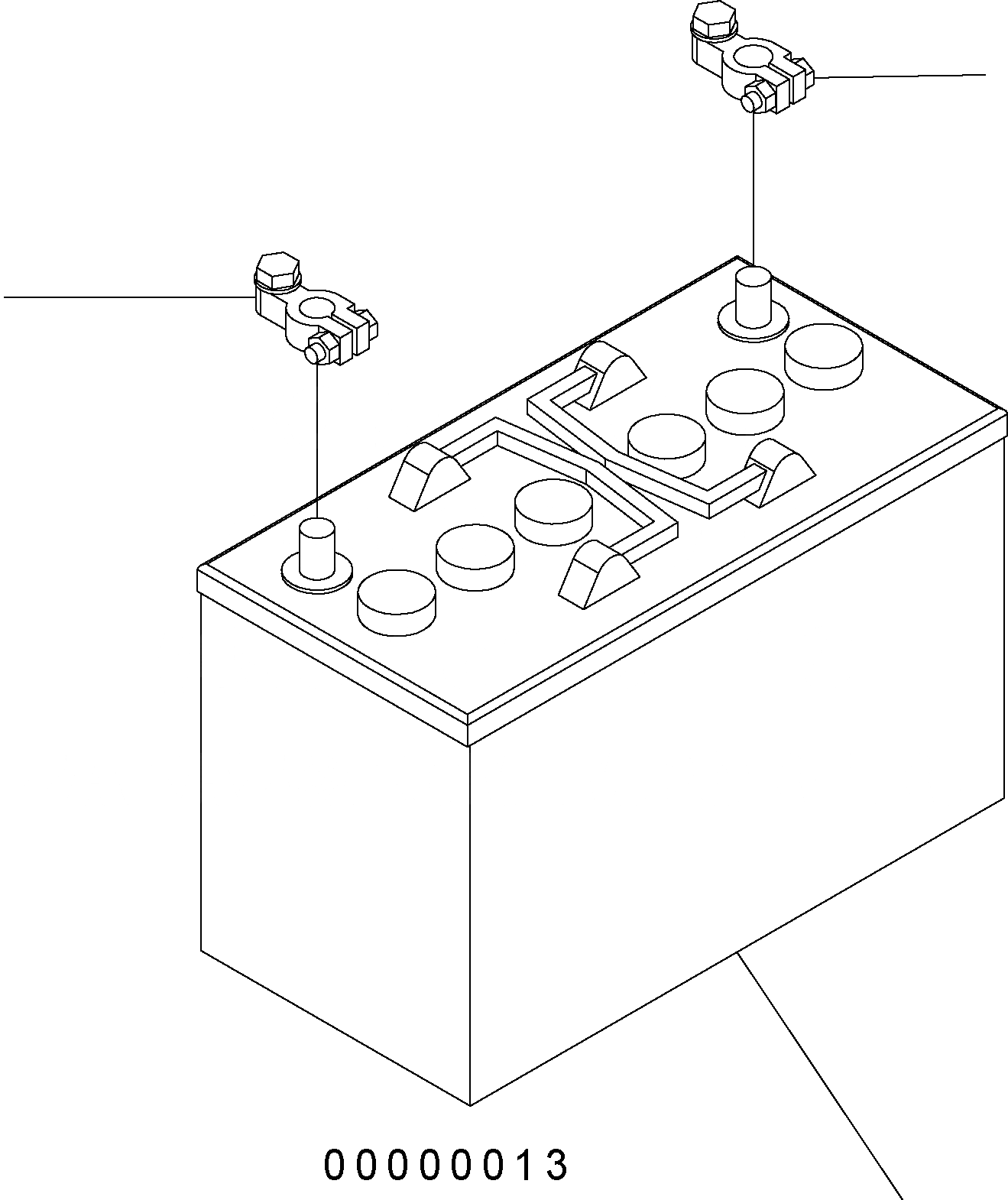 00000013