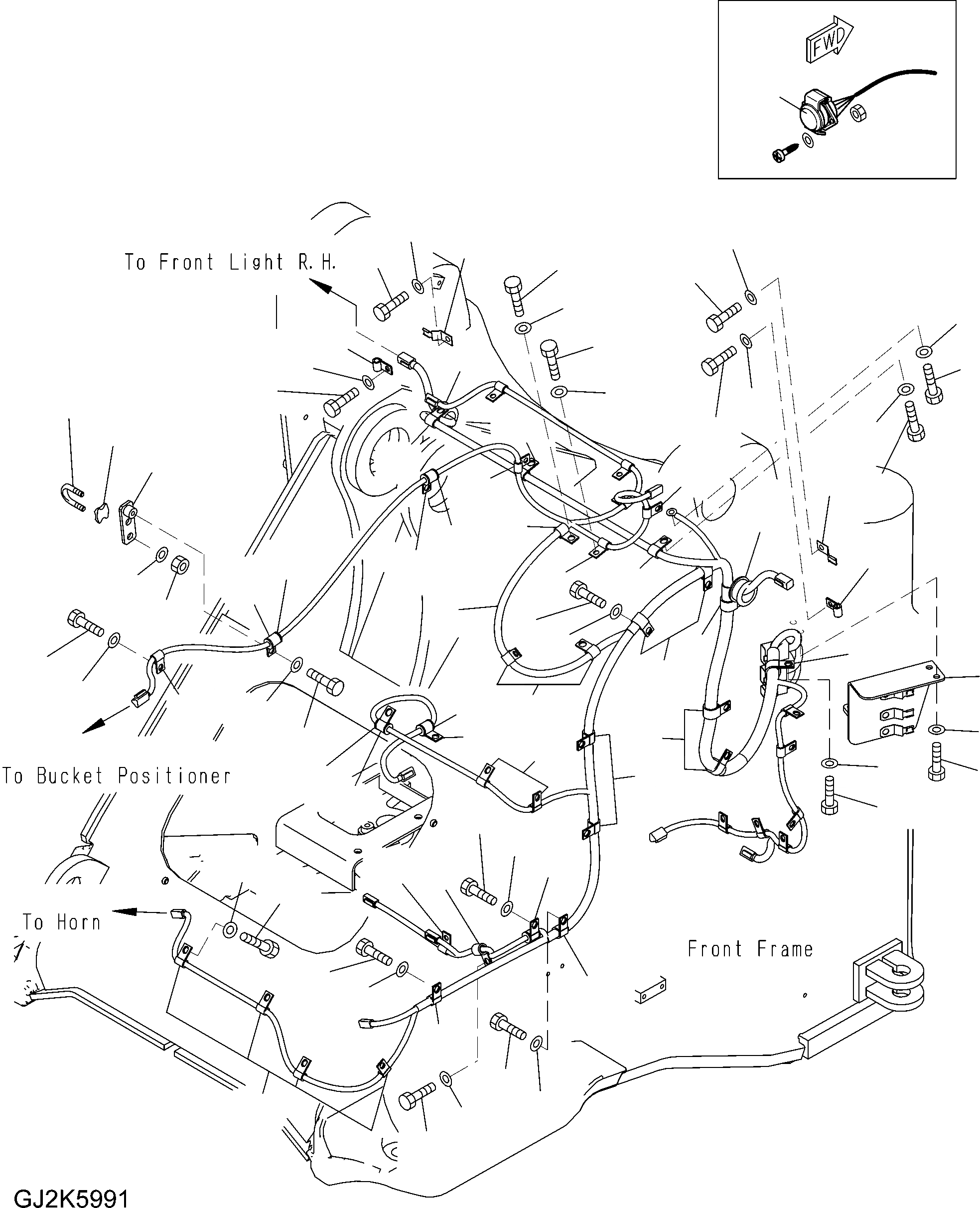 FWD

To Front Light R.H.

To Bucket Positioner

To Horn

Front Frame

GJ2K5991