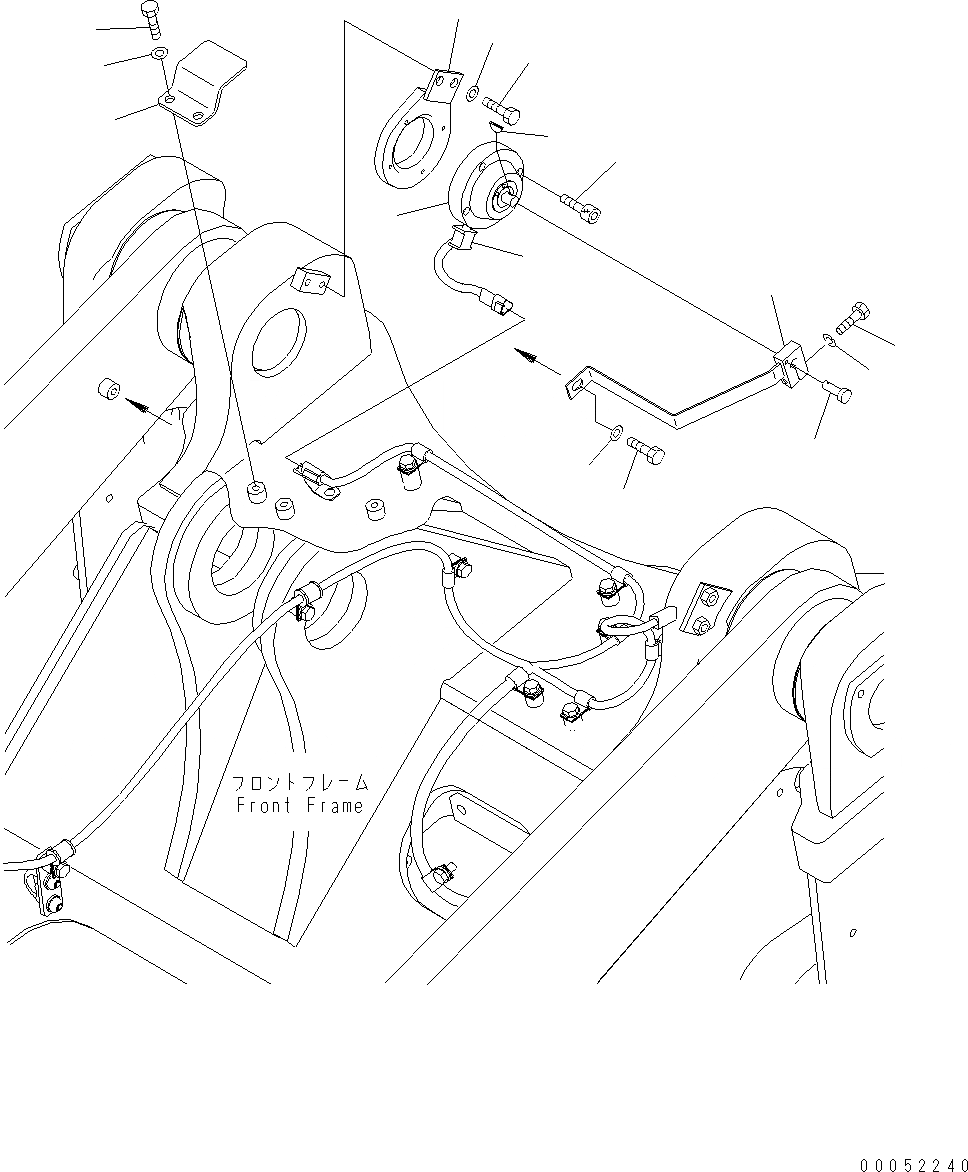 フロントフレーム
Front Frame

00052240