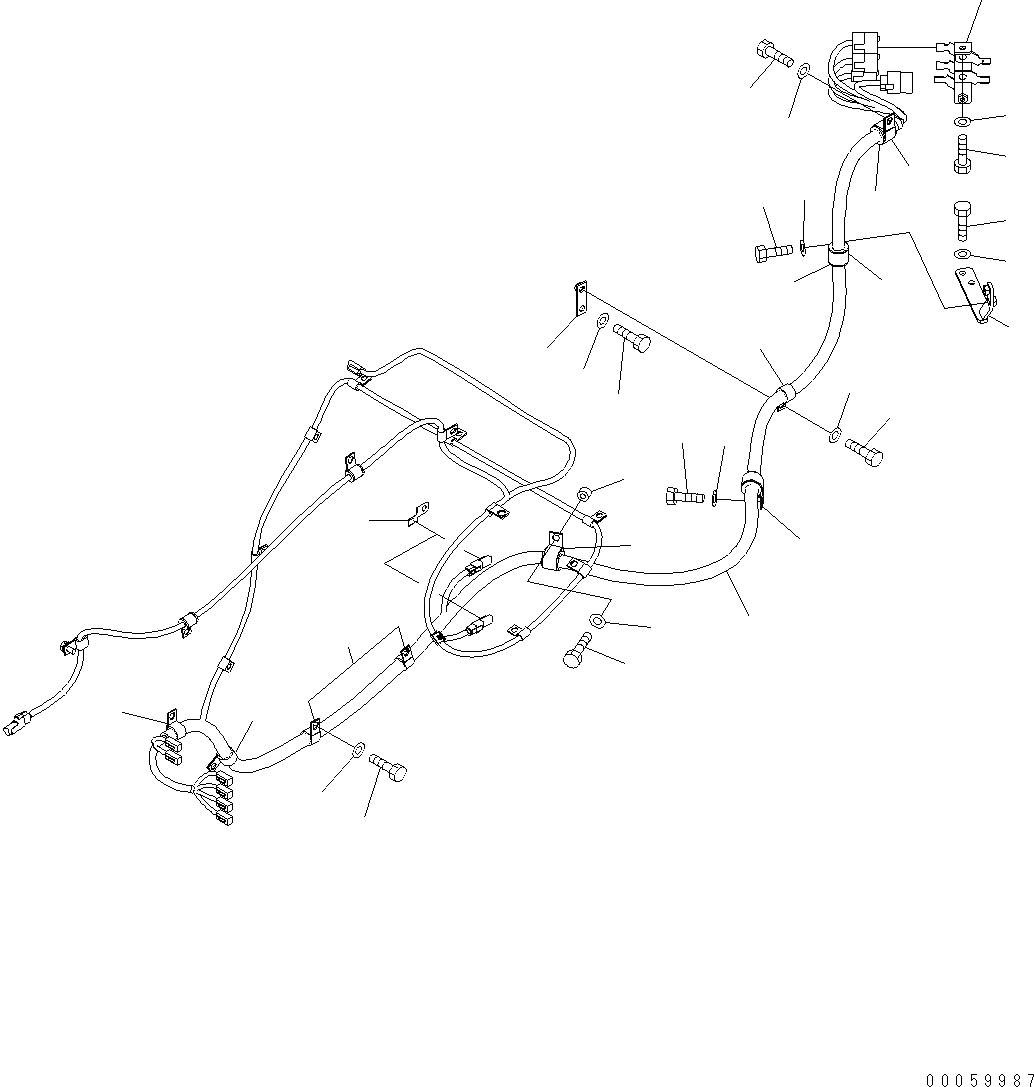 00059987