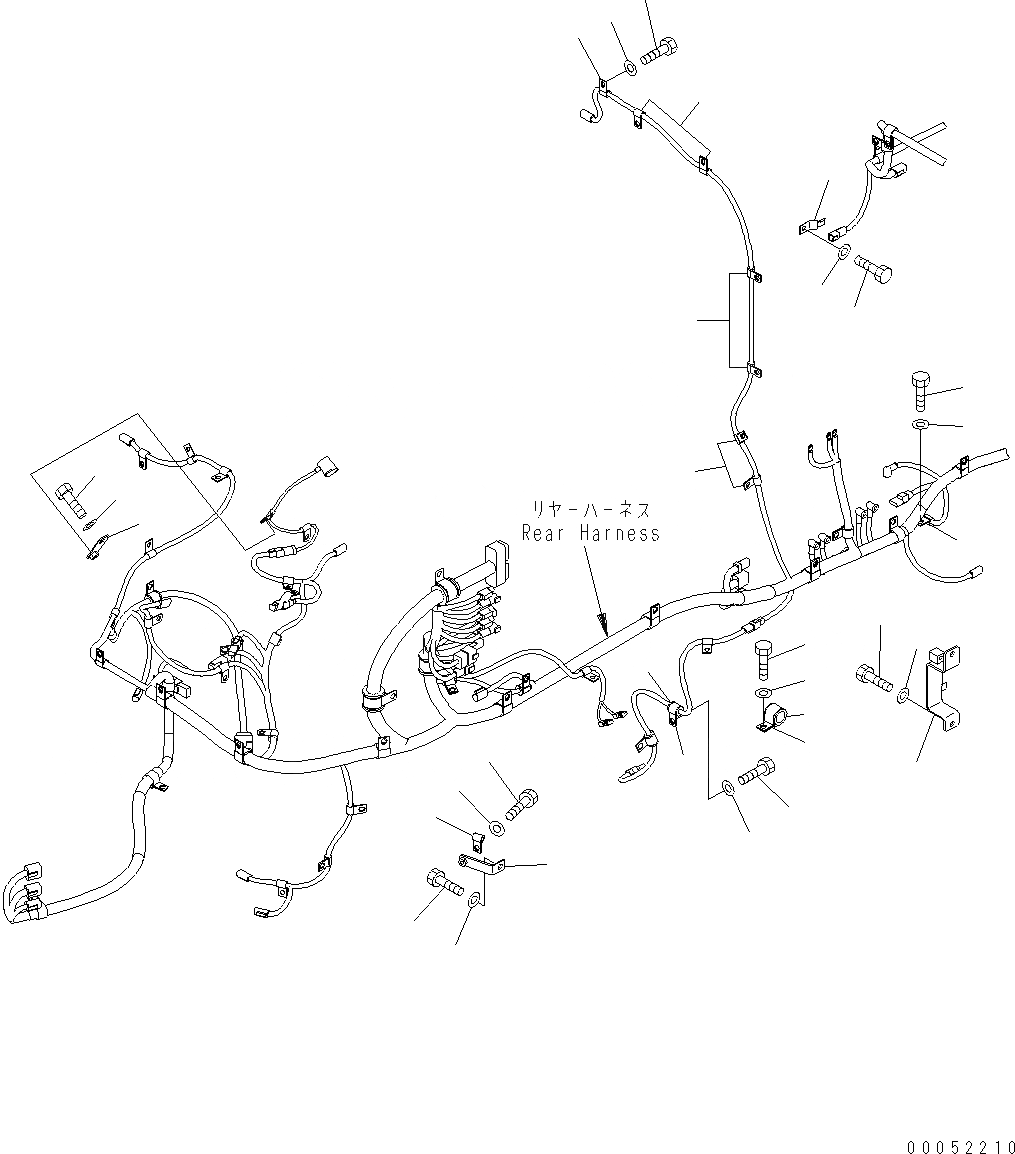 リヤーハーネス
Rear Harness

00052210