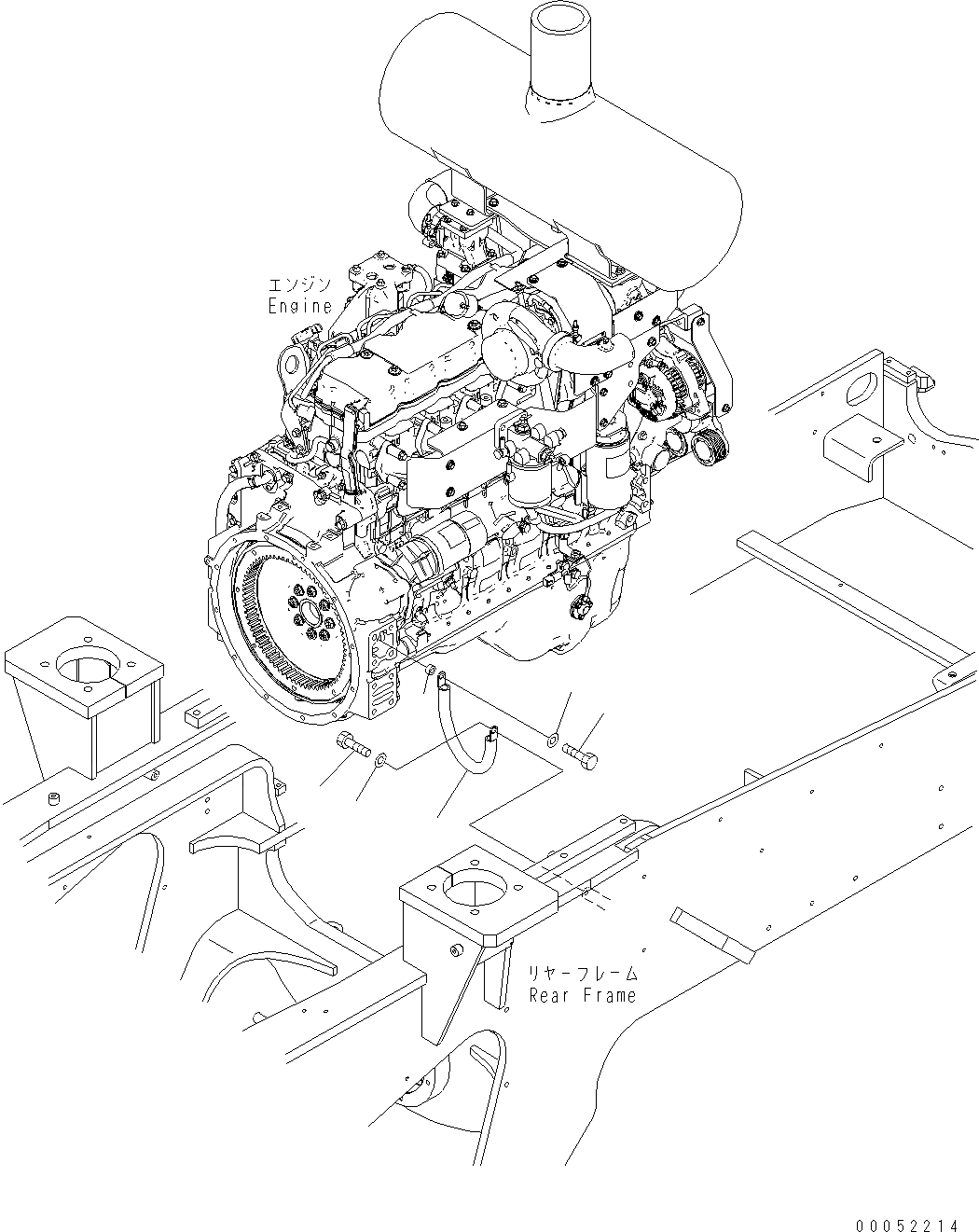 エンジン
Engine

リヤーフレーム
Rear Frame

00052214