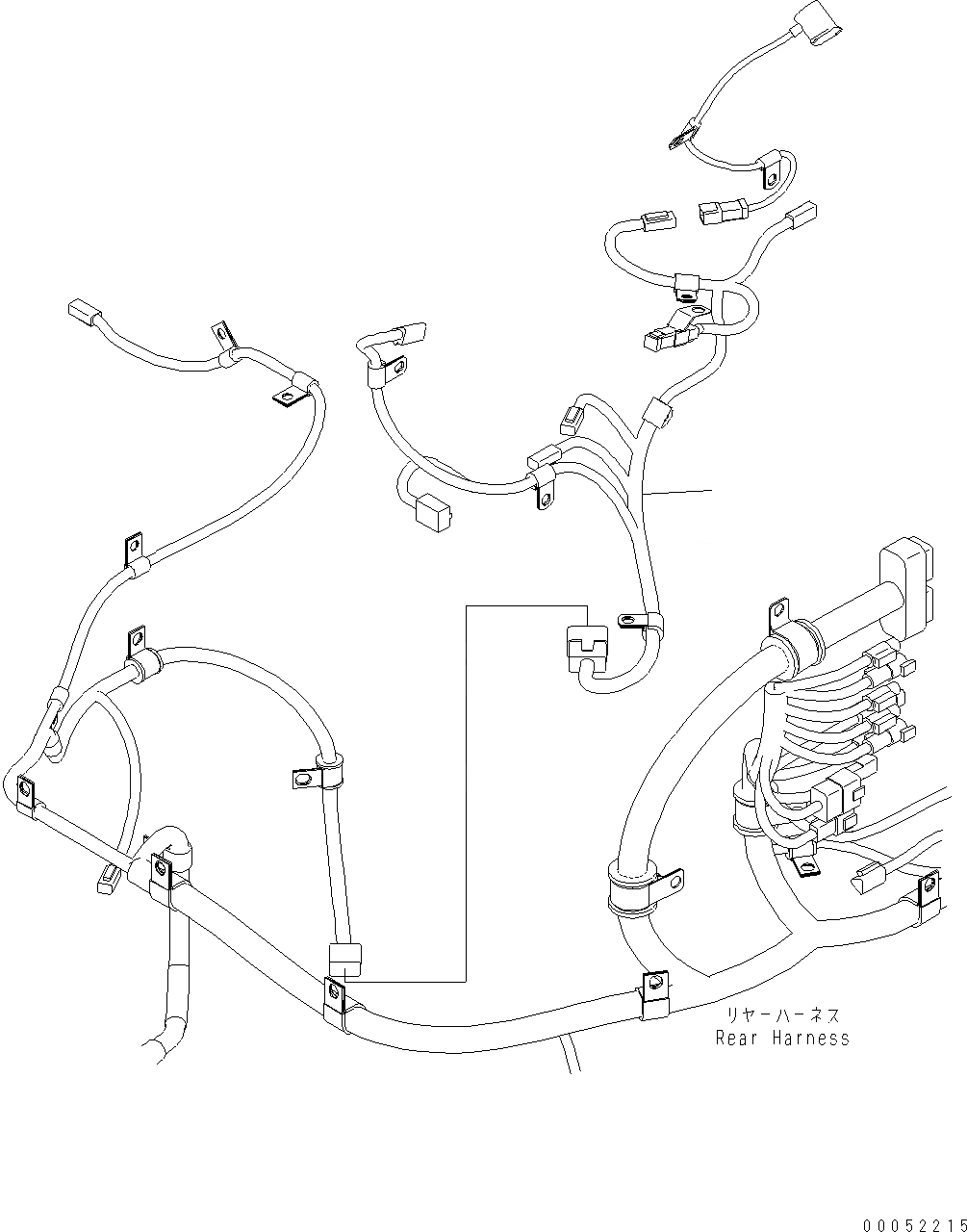 リヤーハーネス
Rear Harness

00052215