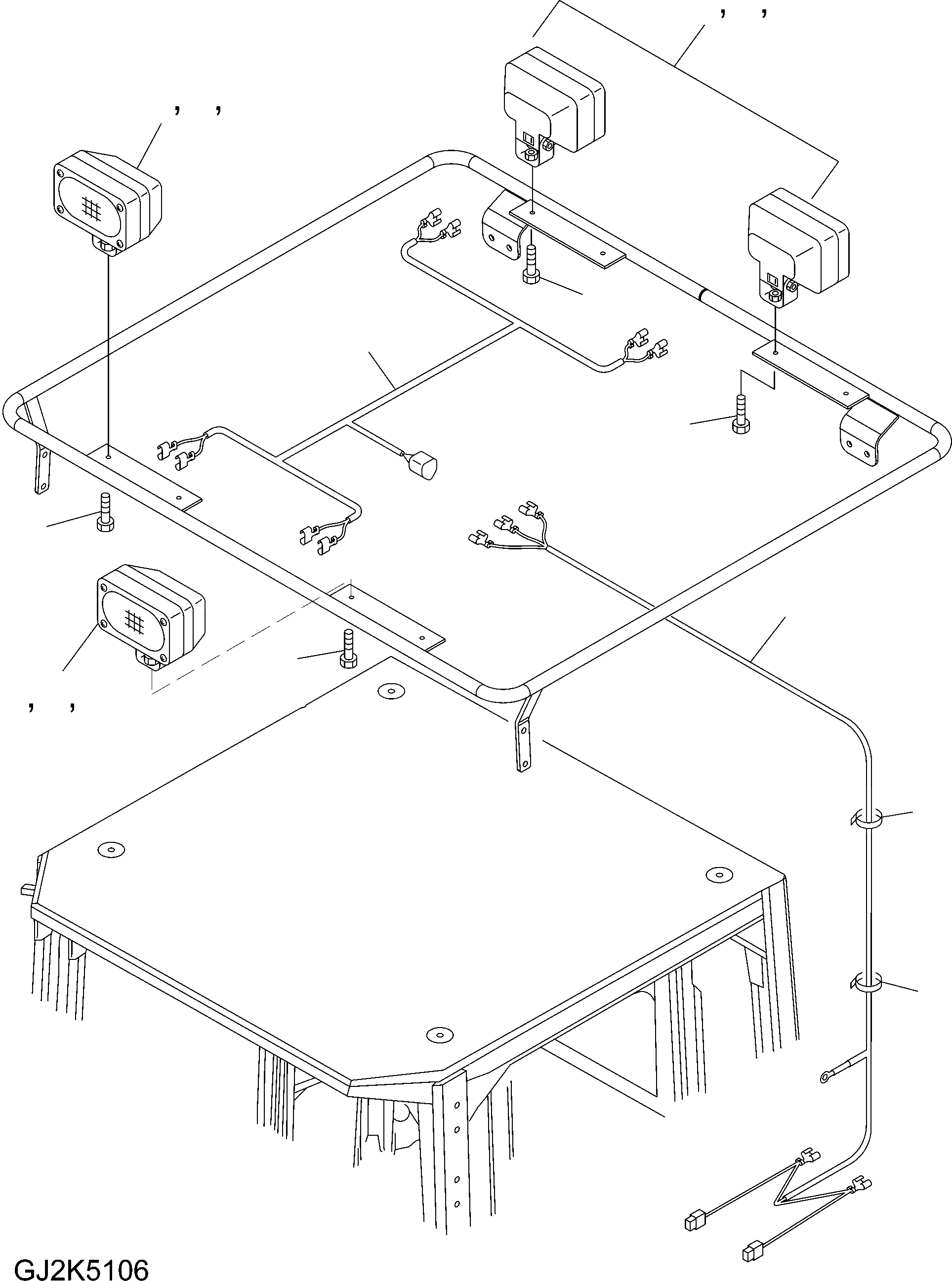 , ,

, ,

, ,

GJ2K5106