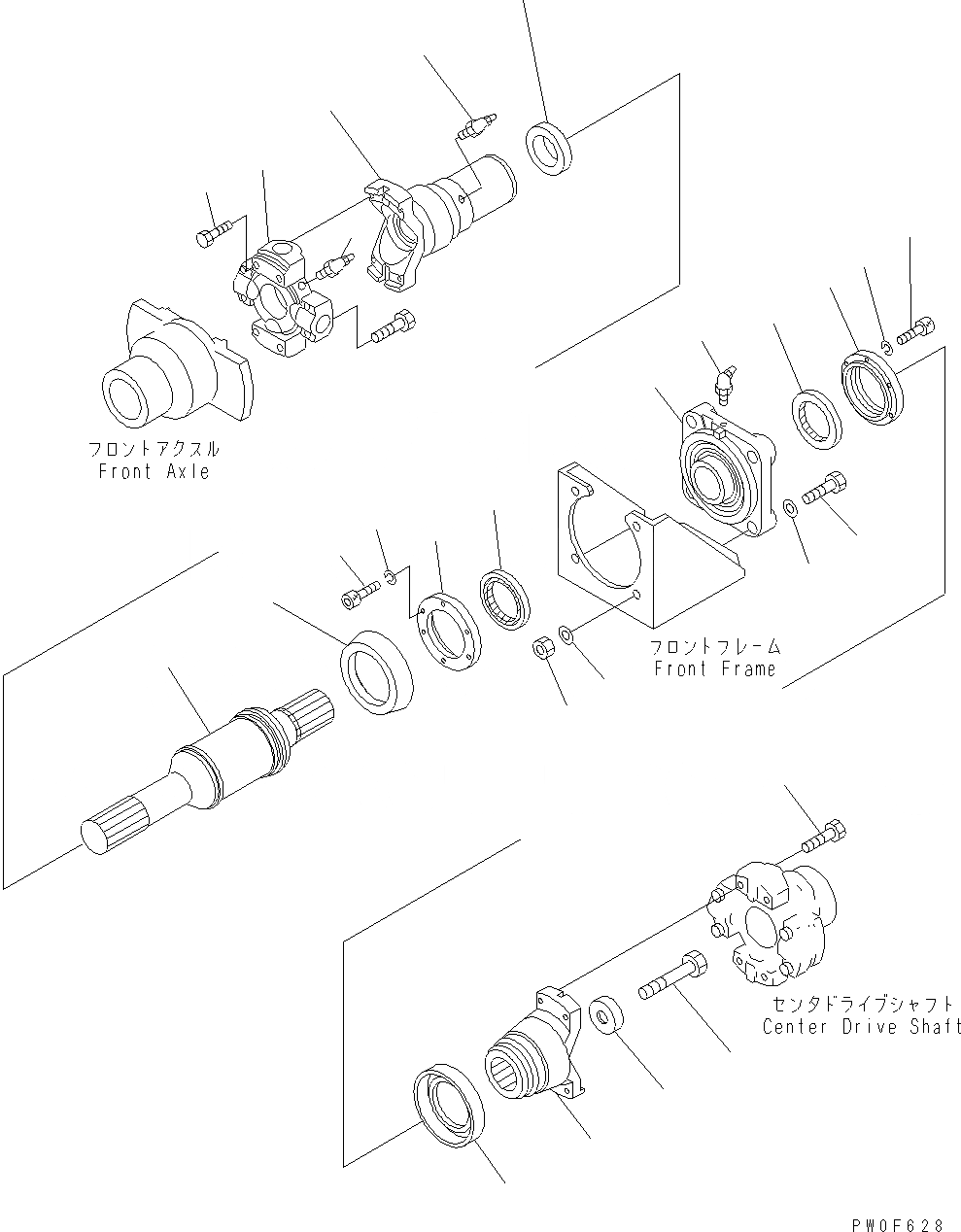 フロントアクスル
Front Axle

フロントフレーム
Front Frame

センタドライブシャフト
Center Drive Shaft

PW0F628