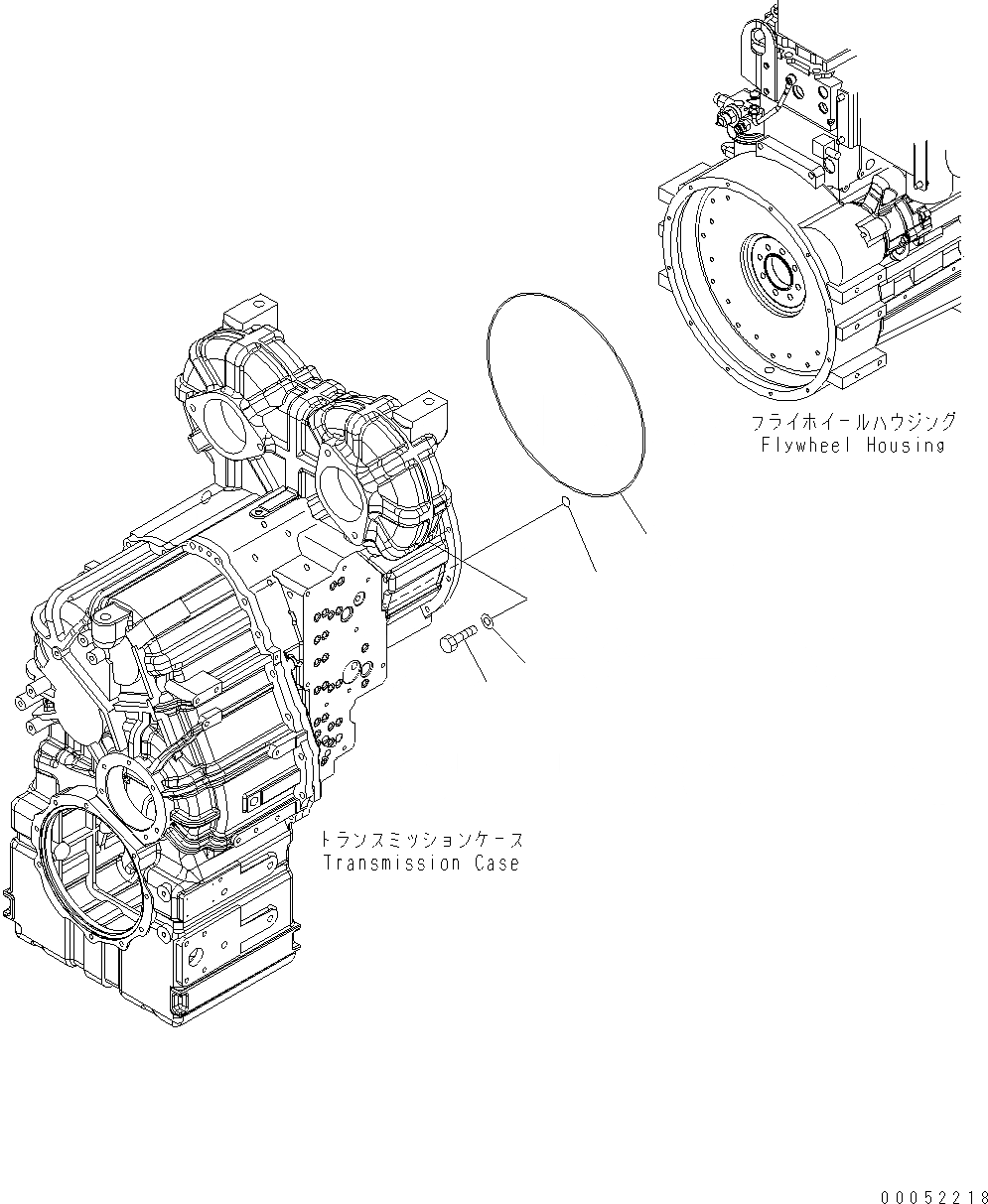 フライホイールハウジング
Flywheel Housing

トランスミッションケース
Transmission Case

00052218