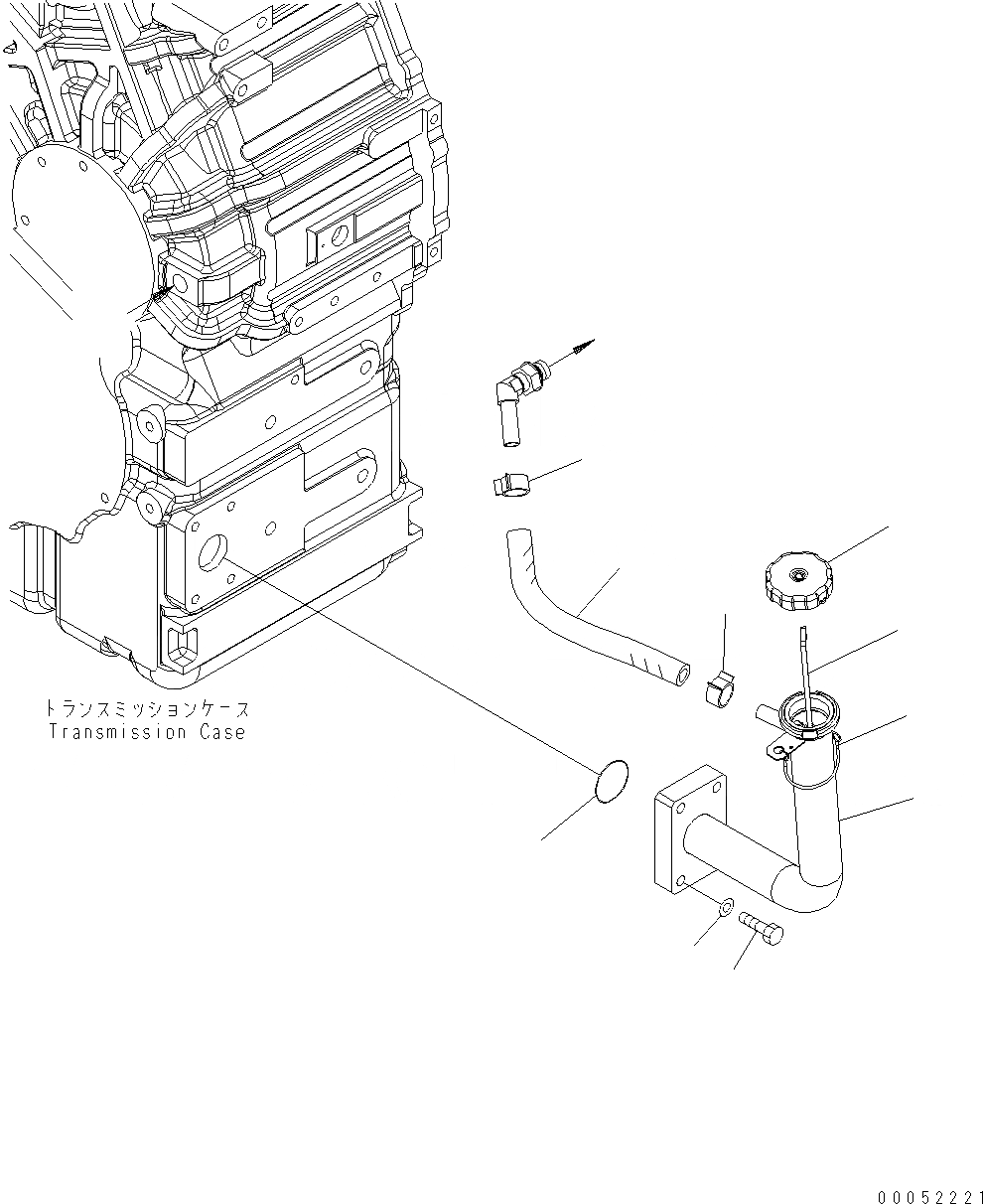 トランスミッションケース
Transmission Case

00052221