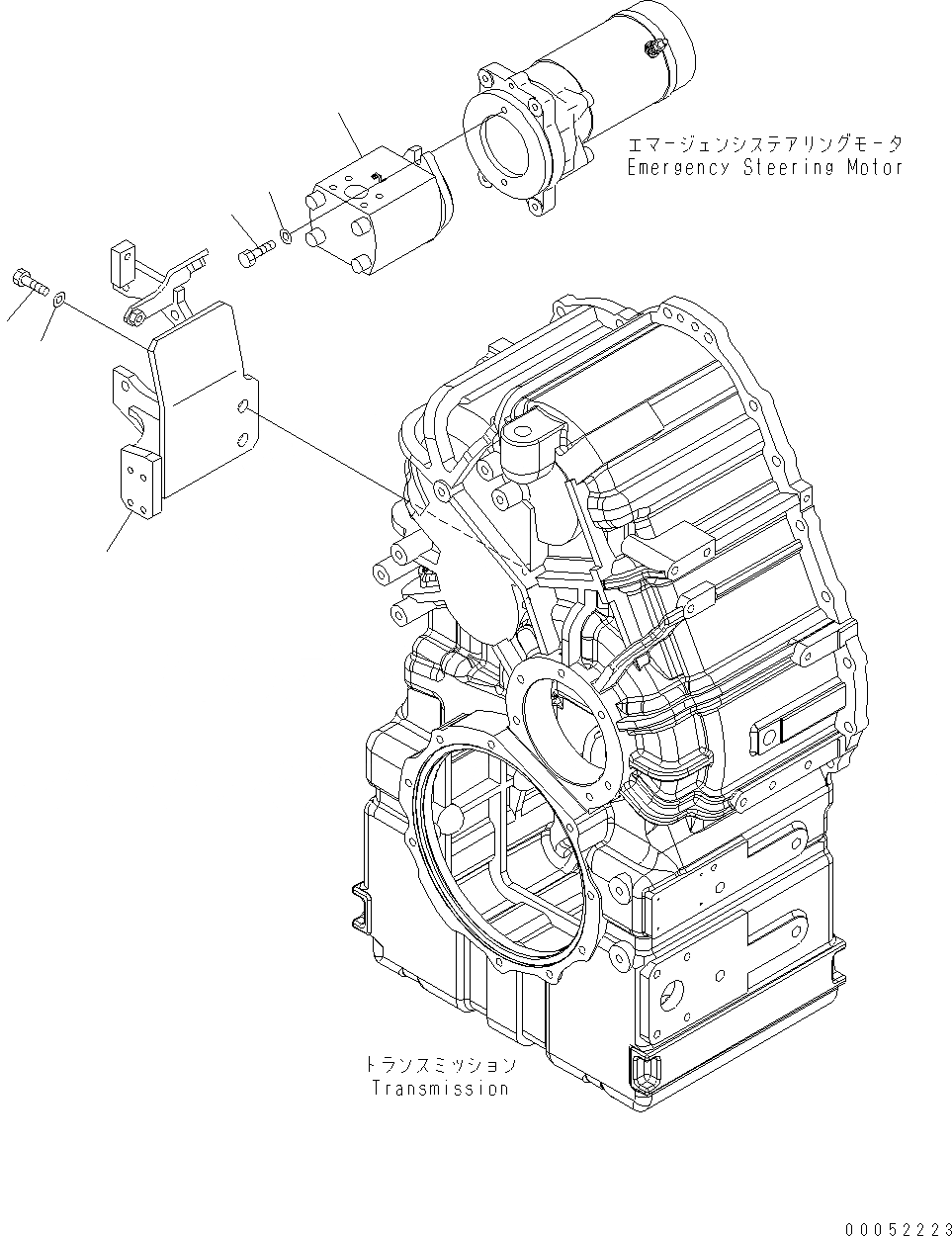 エマージェンシステアリングモータ
Emergency Steering Motor

トランスミッション
Transmission

00052223