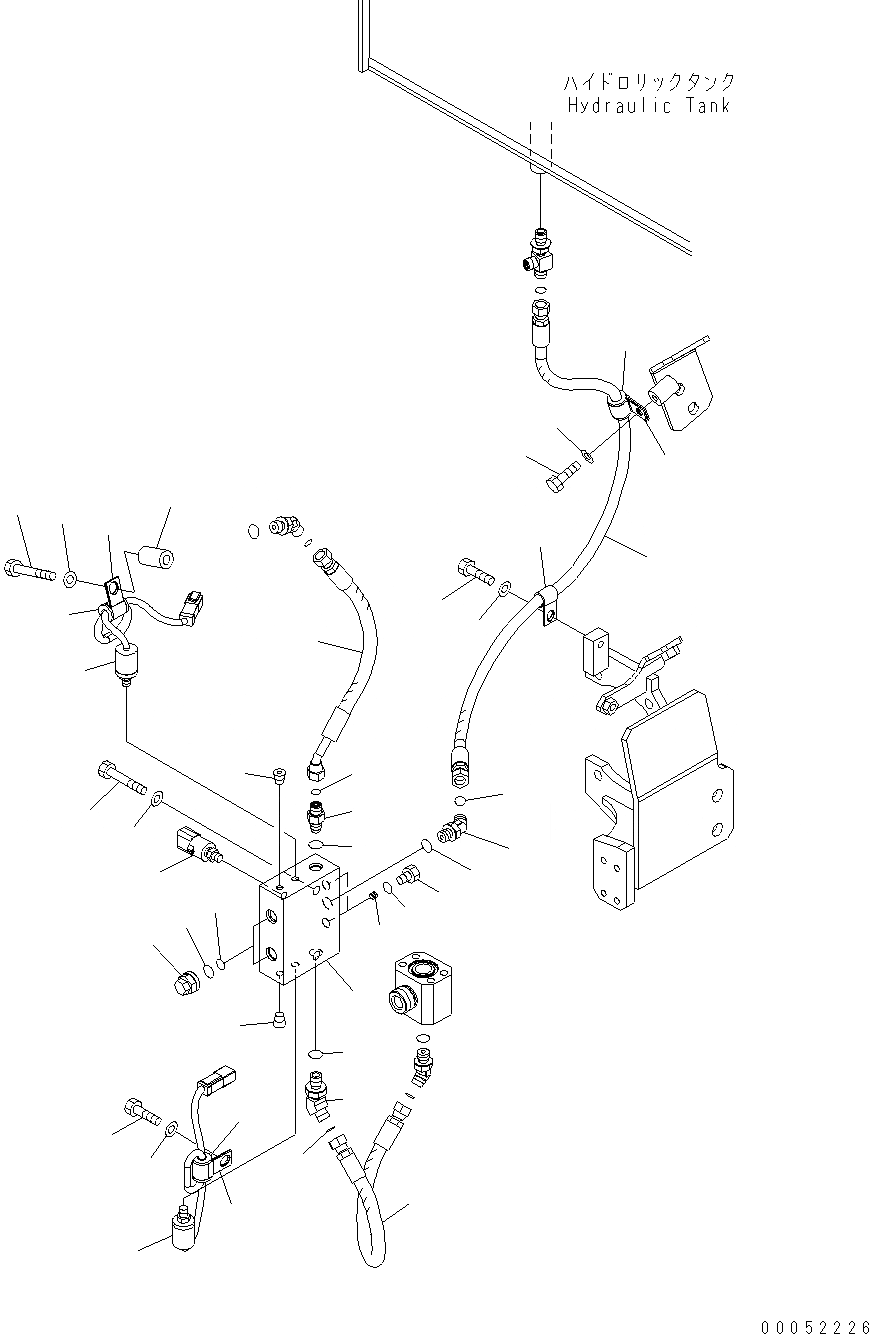 ハイドロリックタンク
Hydraulic Tank

00052226