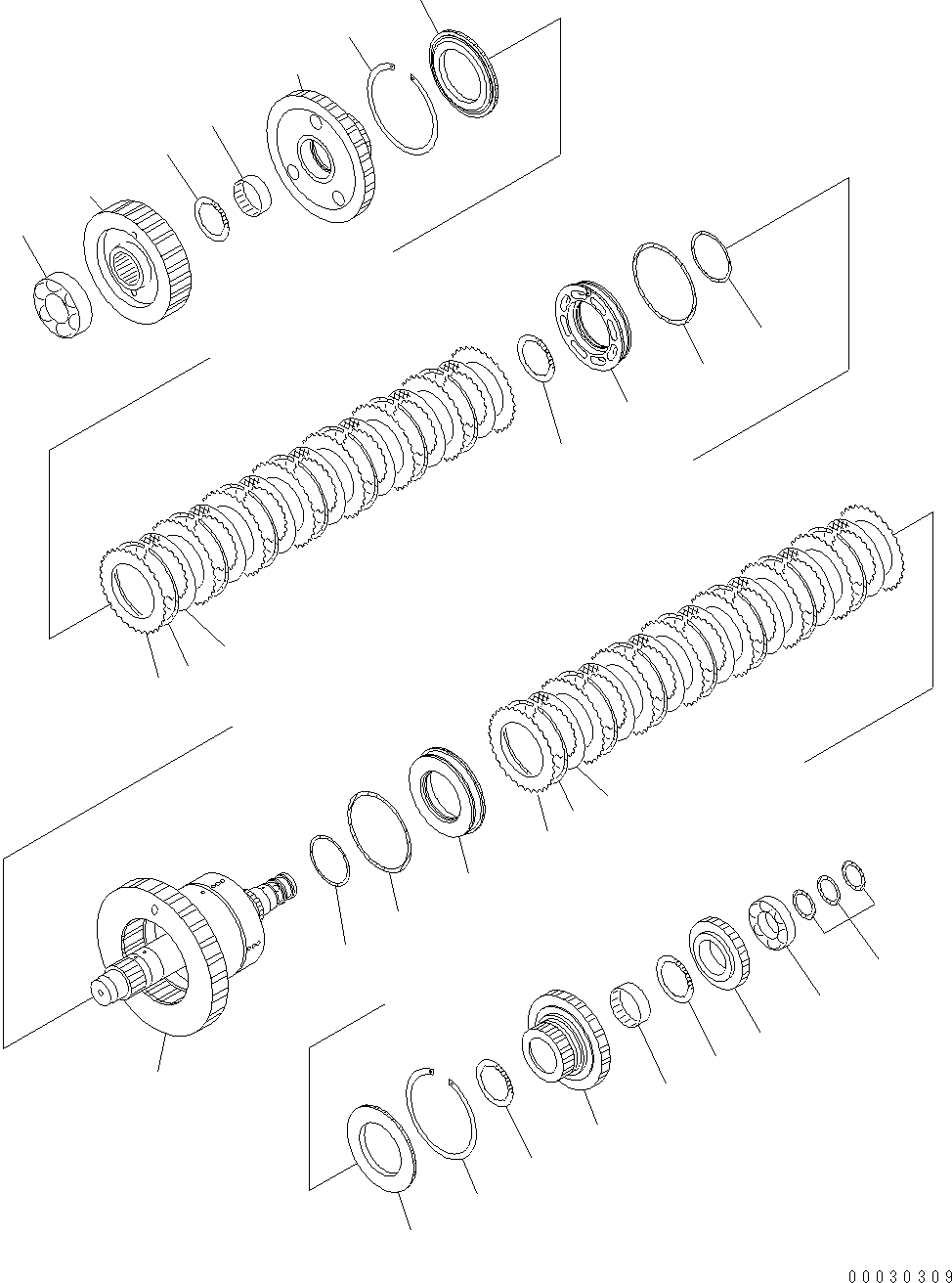 00030309