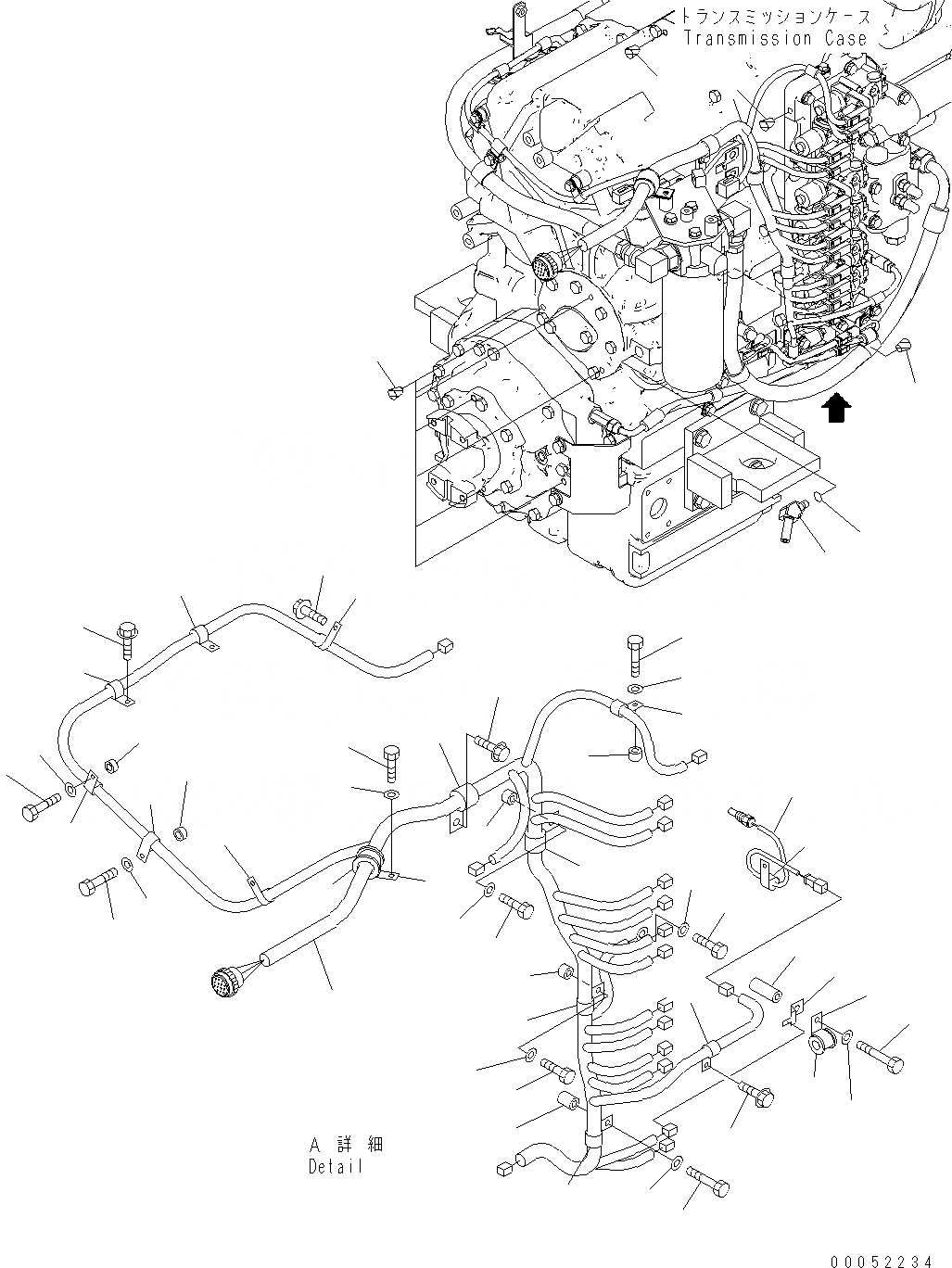 トランスミッションケース
Transmission Case

A 詳細
Detail

00052234