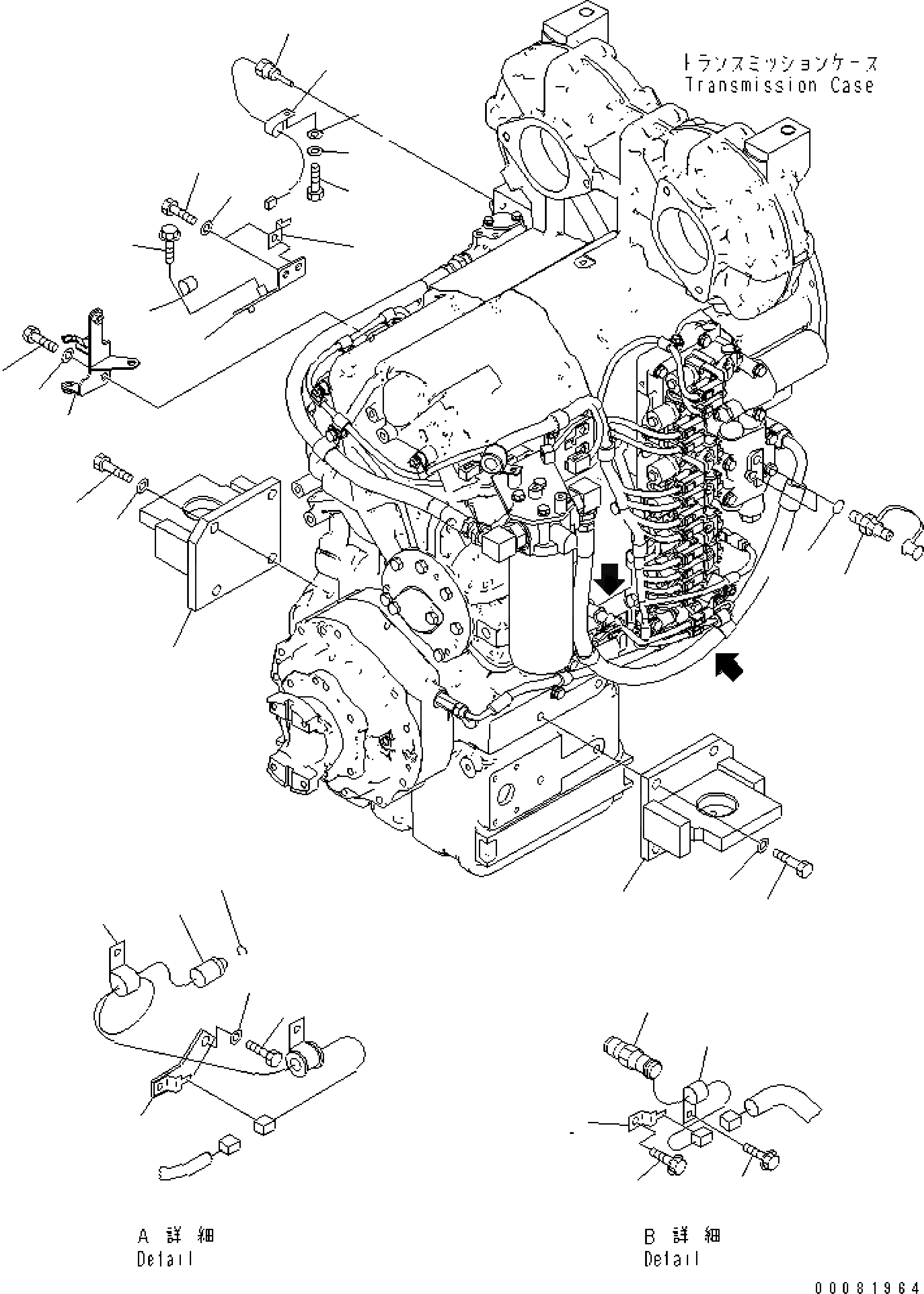 トランスミッションケース
Transmission Case

A 詳 細
Detail

B 詳 細
Detail

00081964