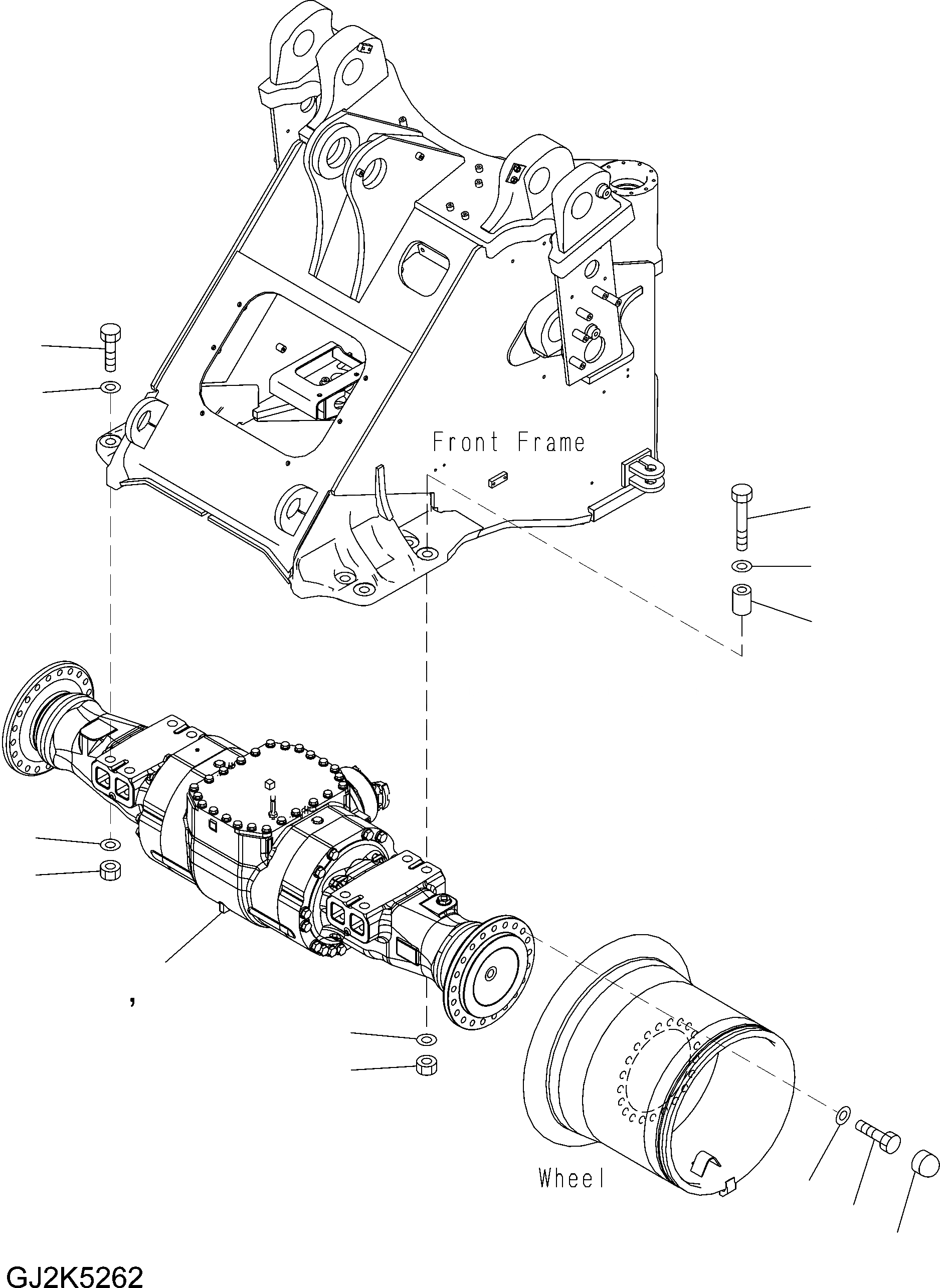 Front Frame

,

Wheel

GJ2K5262