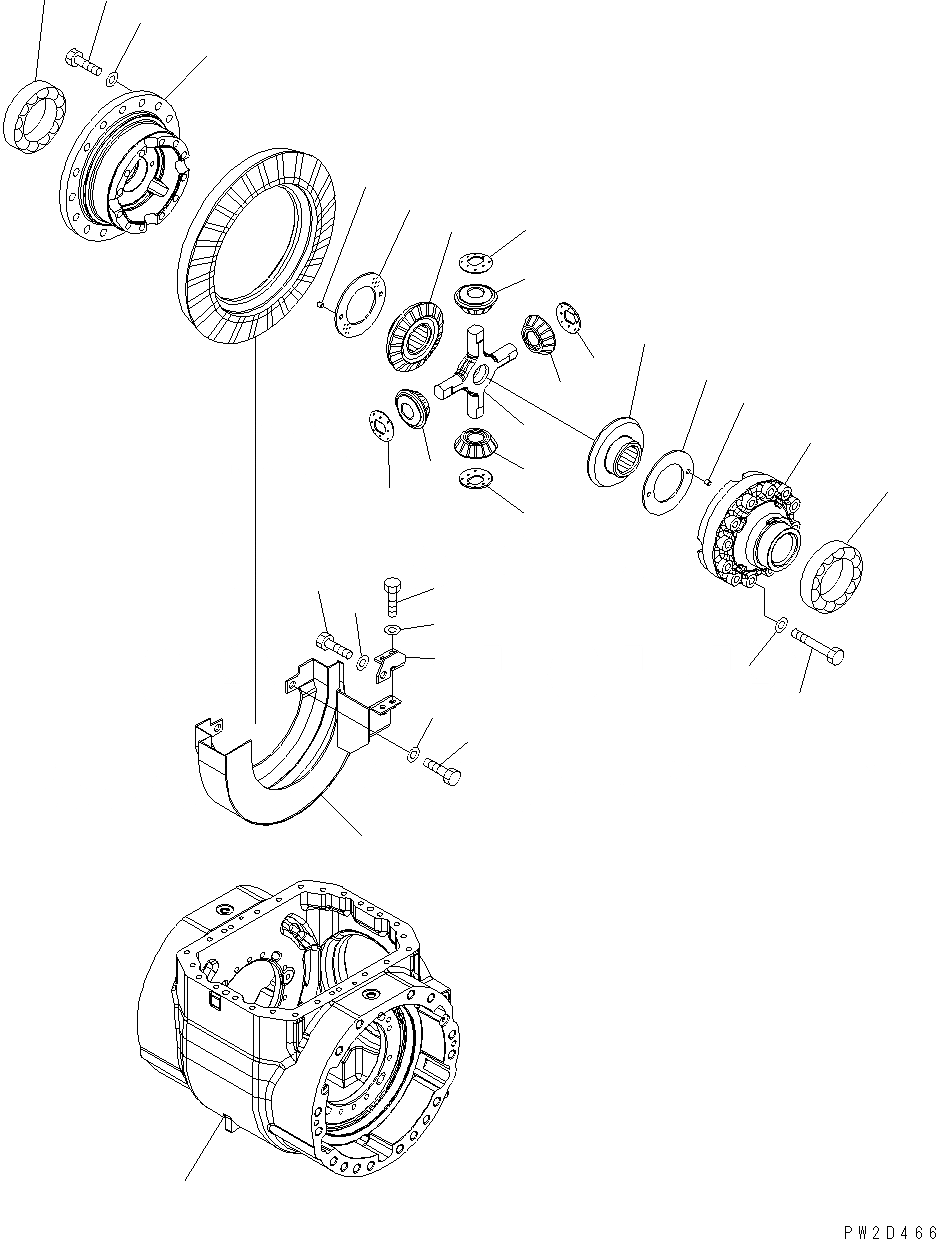 PW2D466