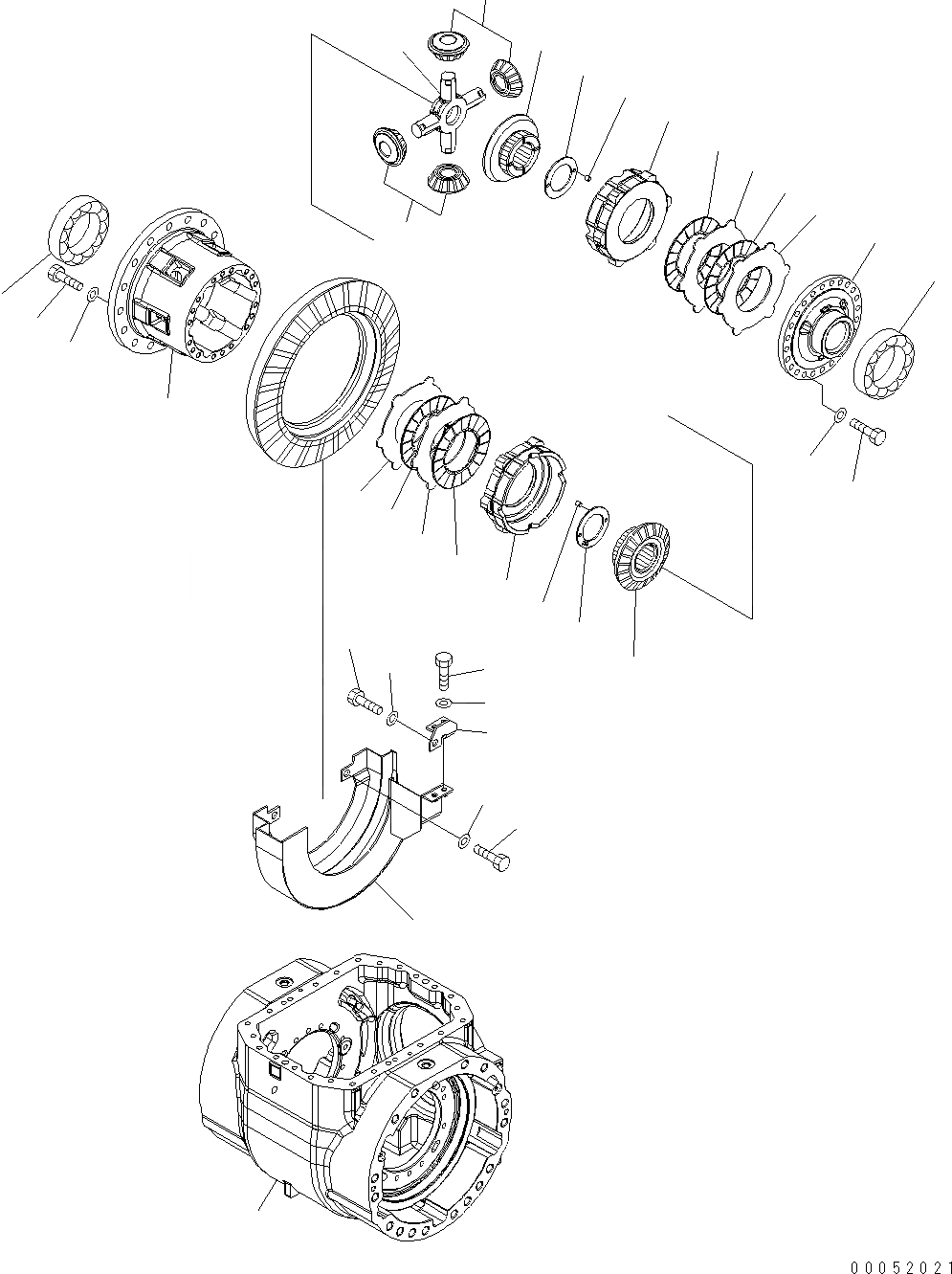 00052021