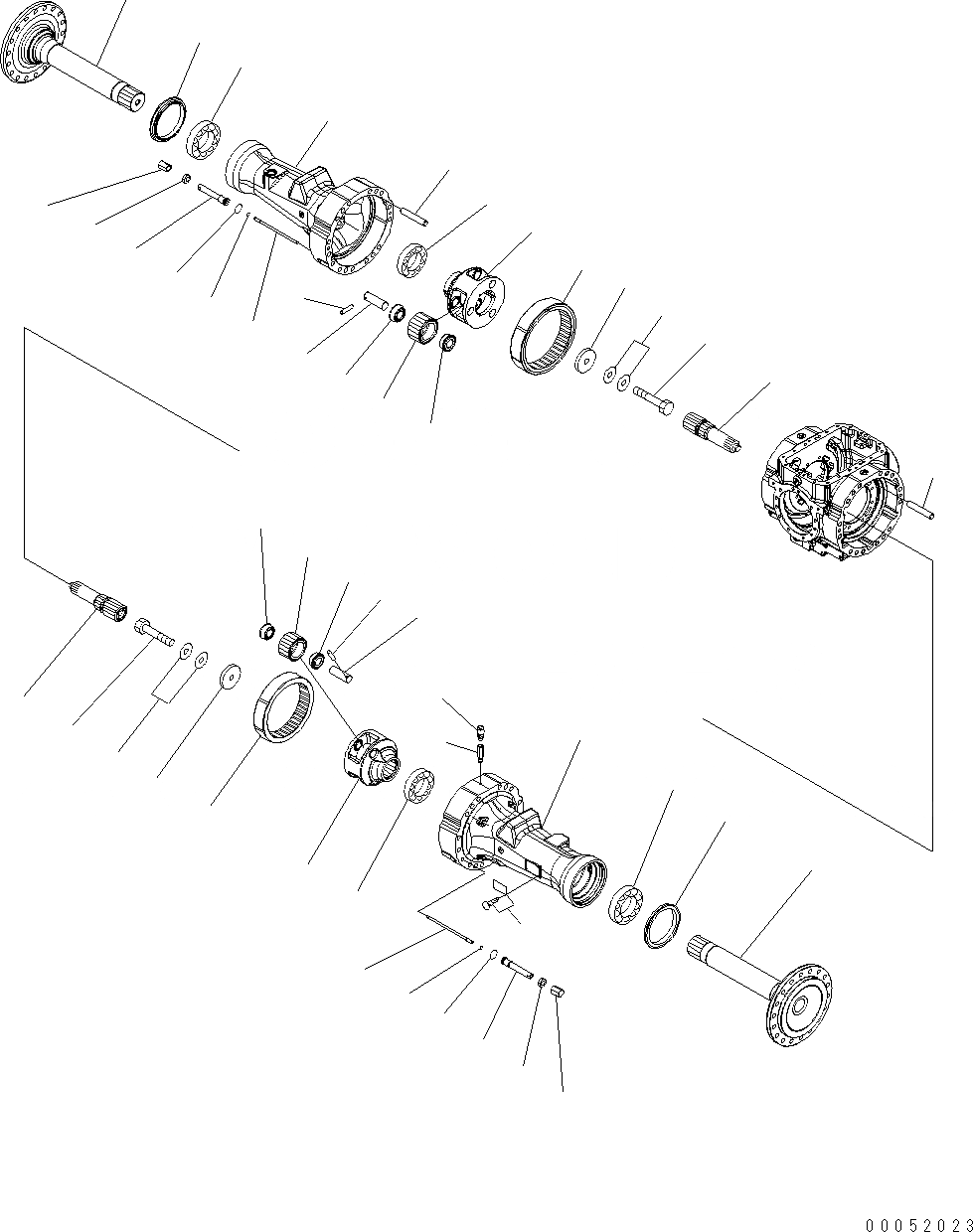 00052023