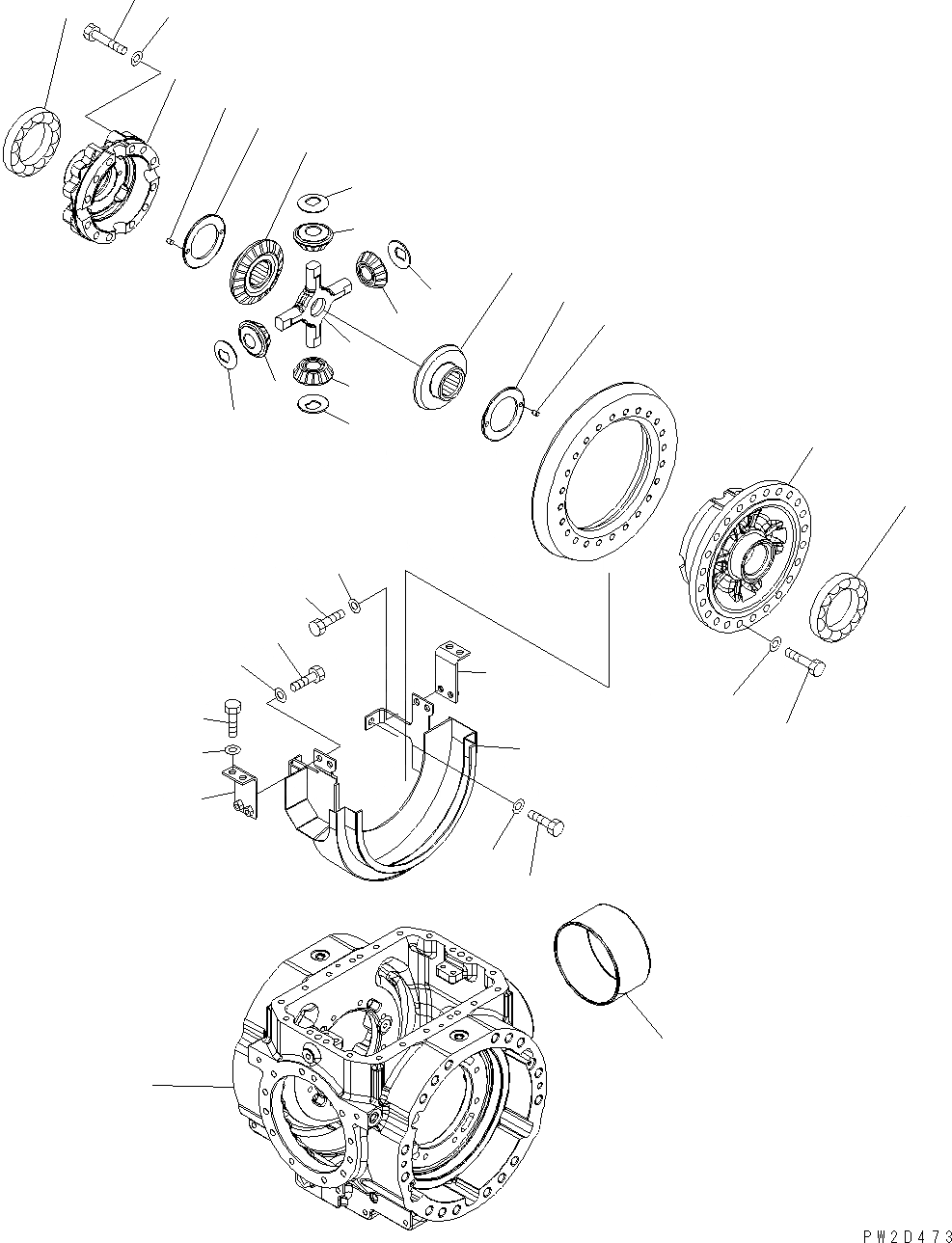 PW2D473