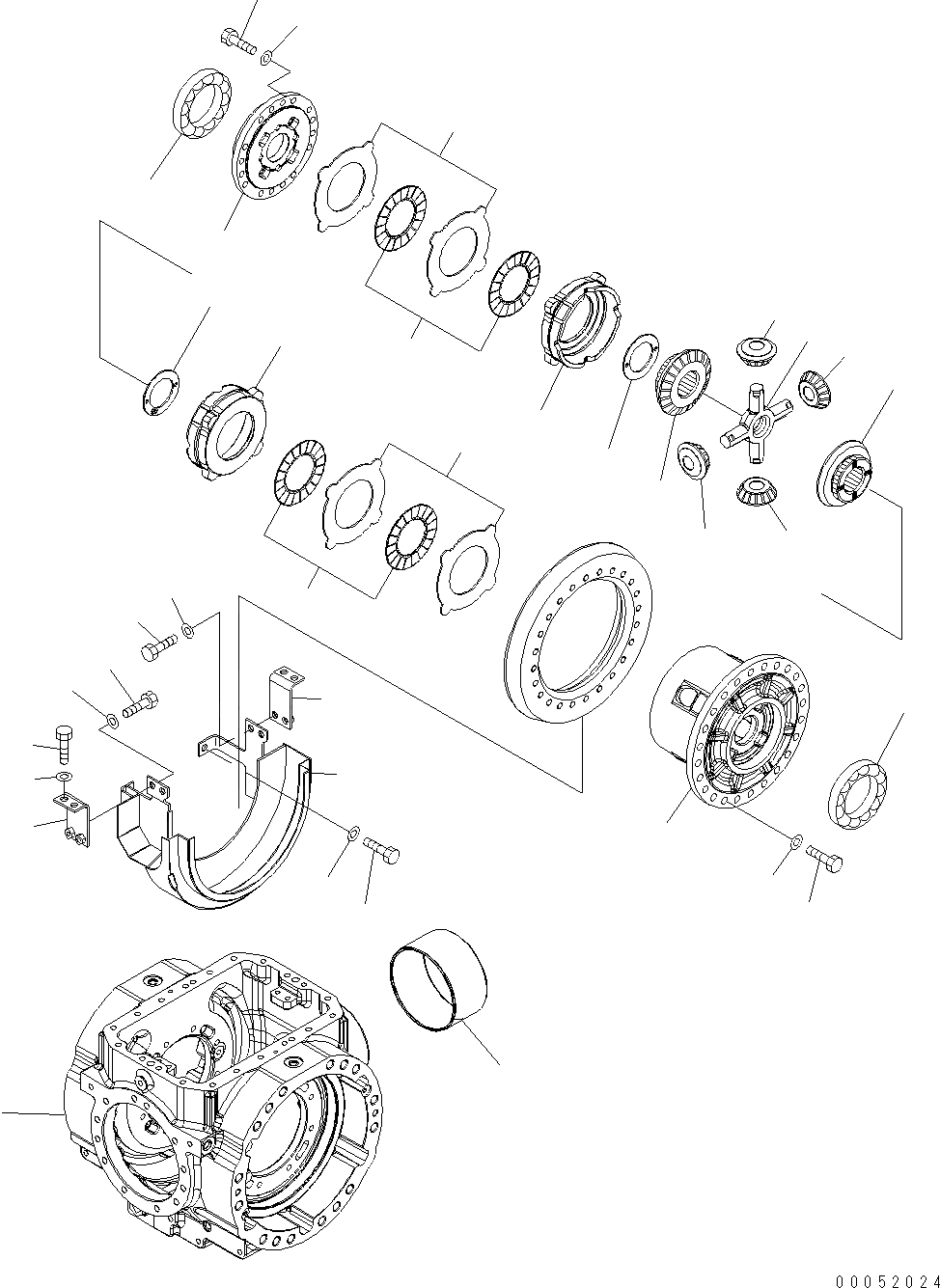 00052024