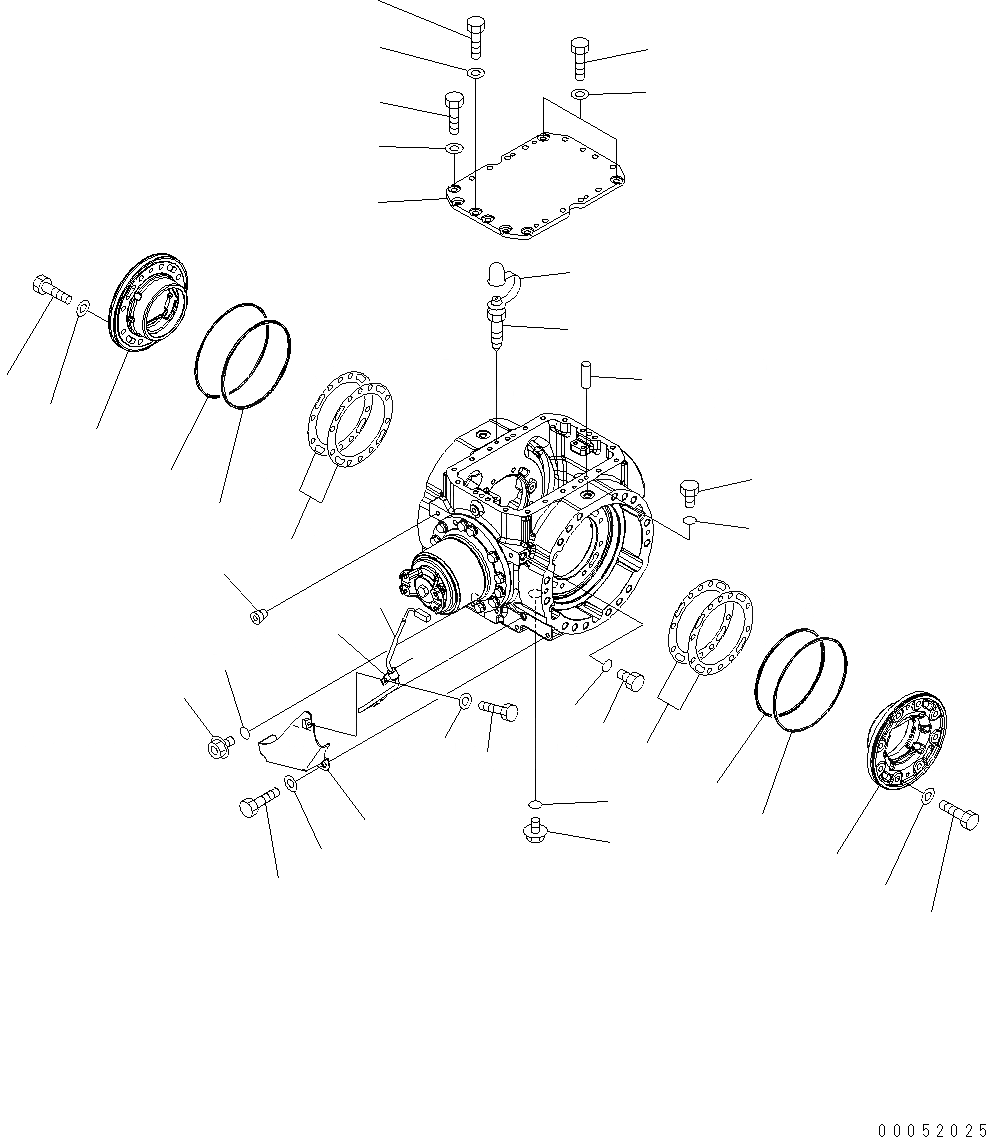 00052025