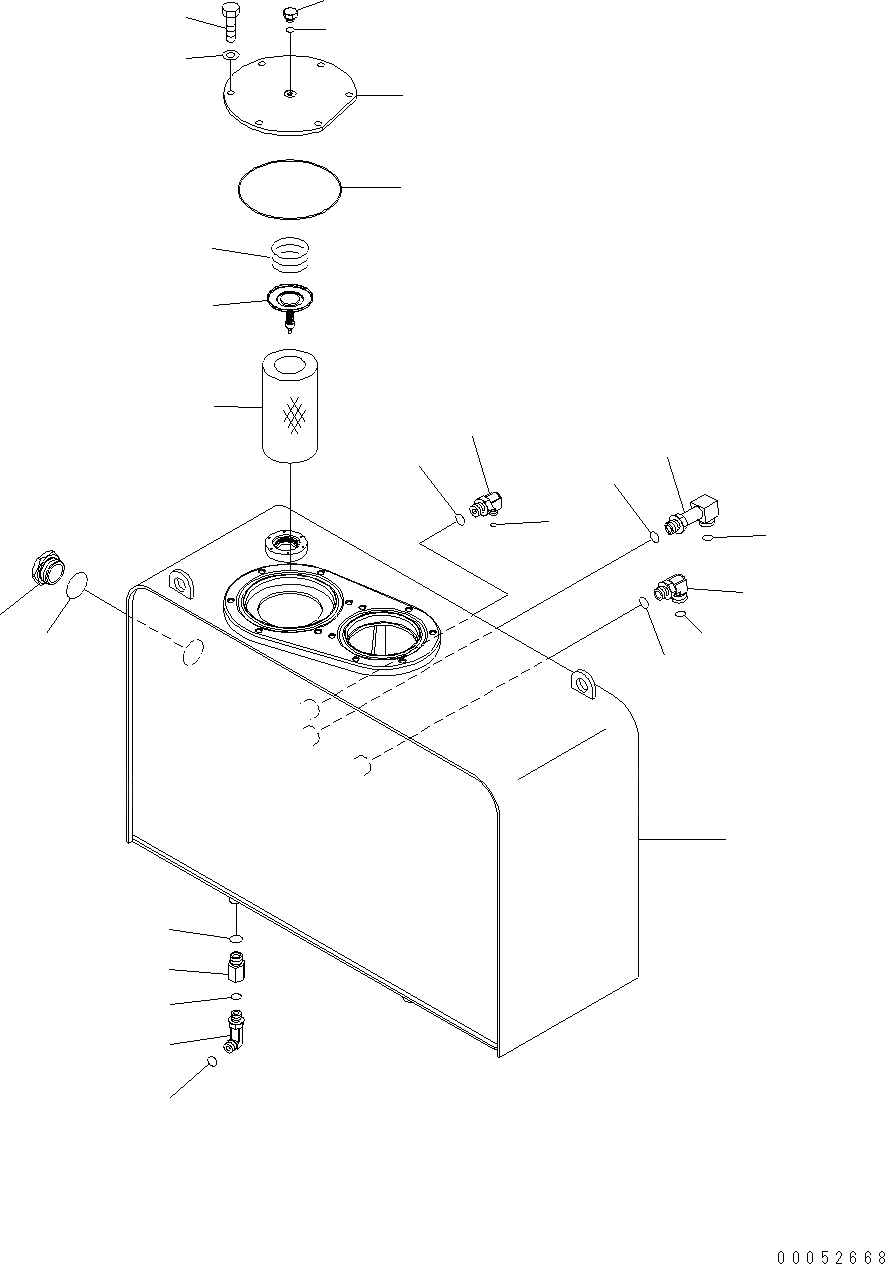 00052668