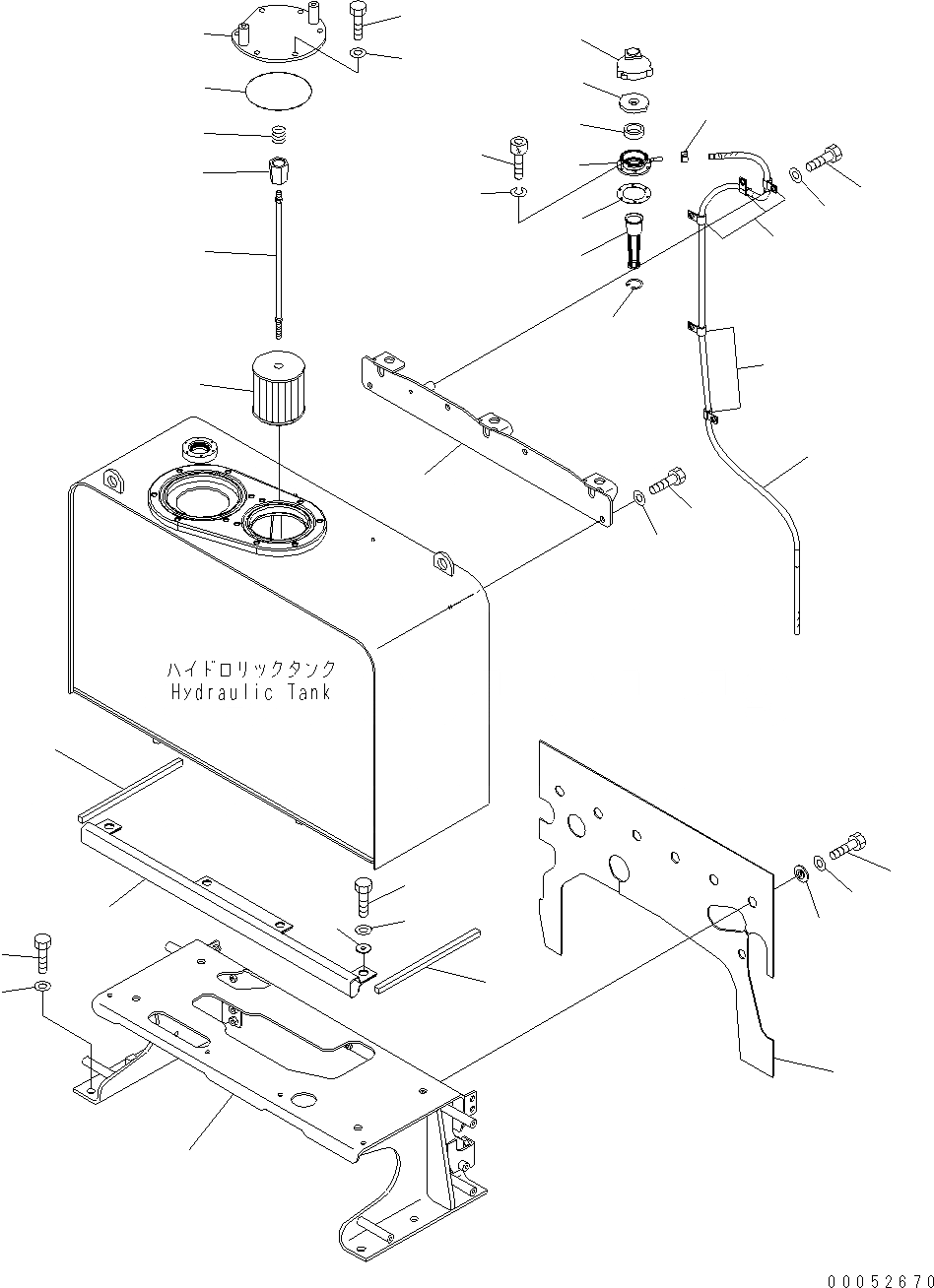 ハイドロリックタンク
Hydraulic Tank

00052670