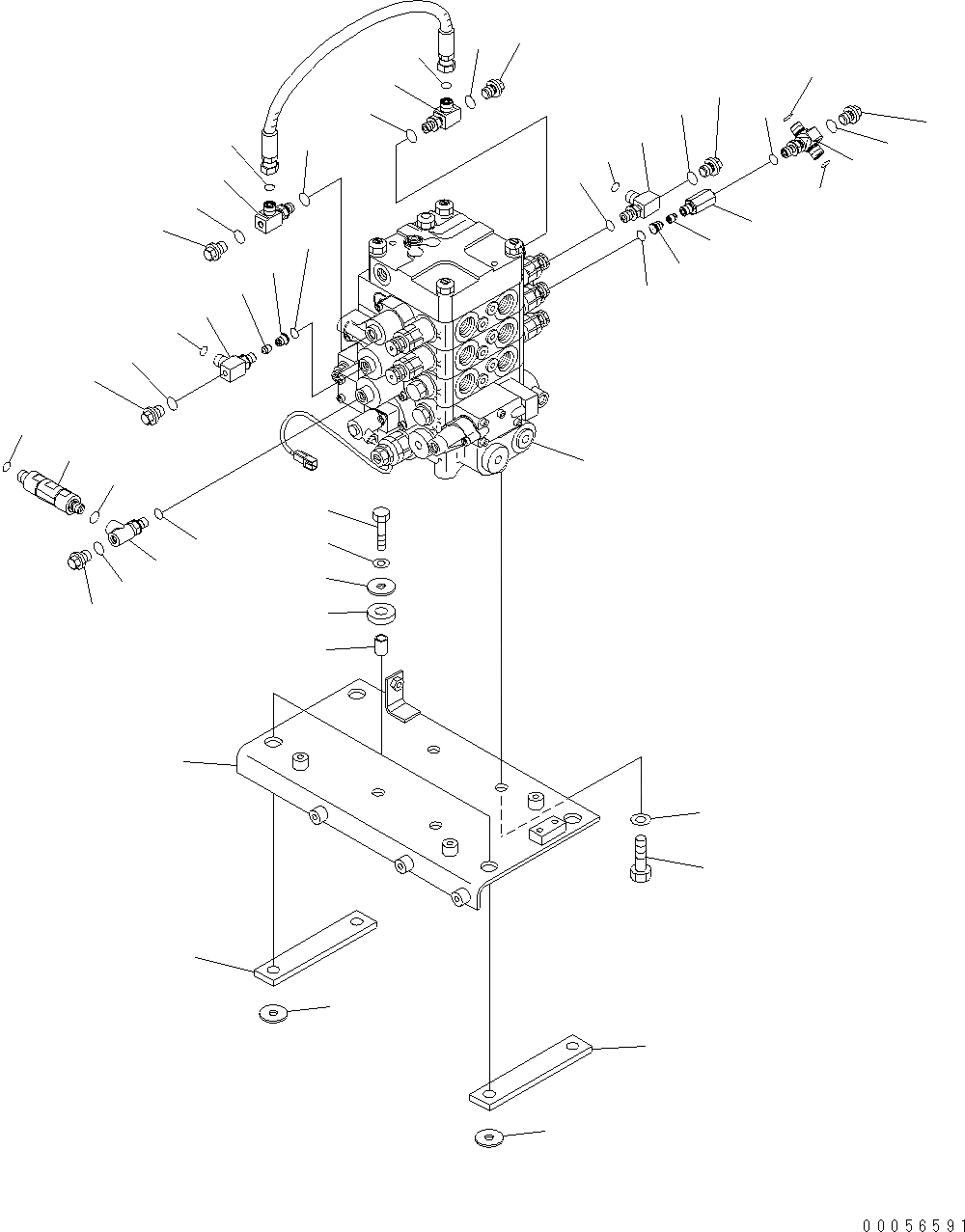 00056591