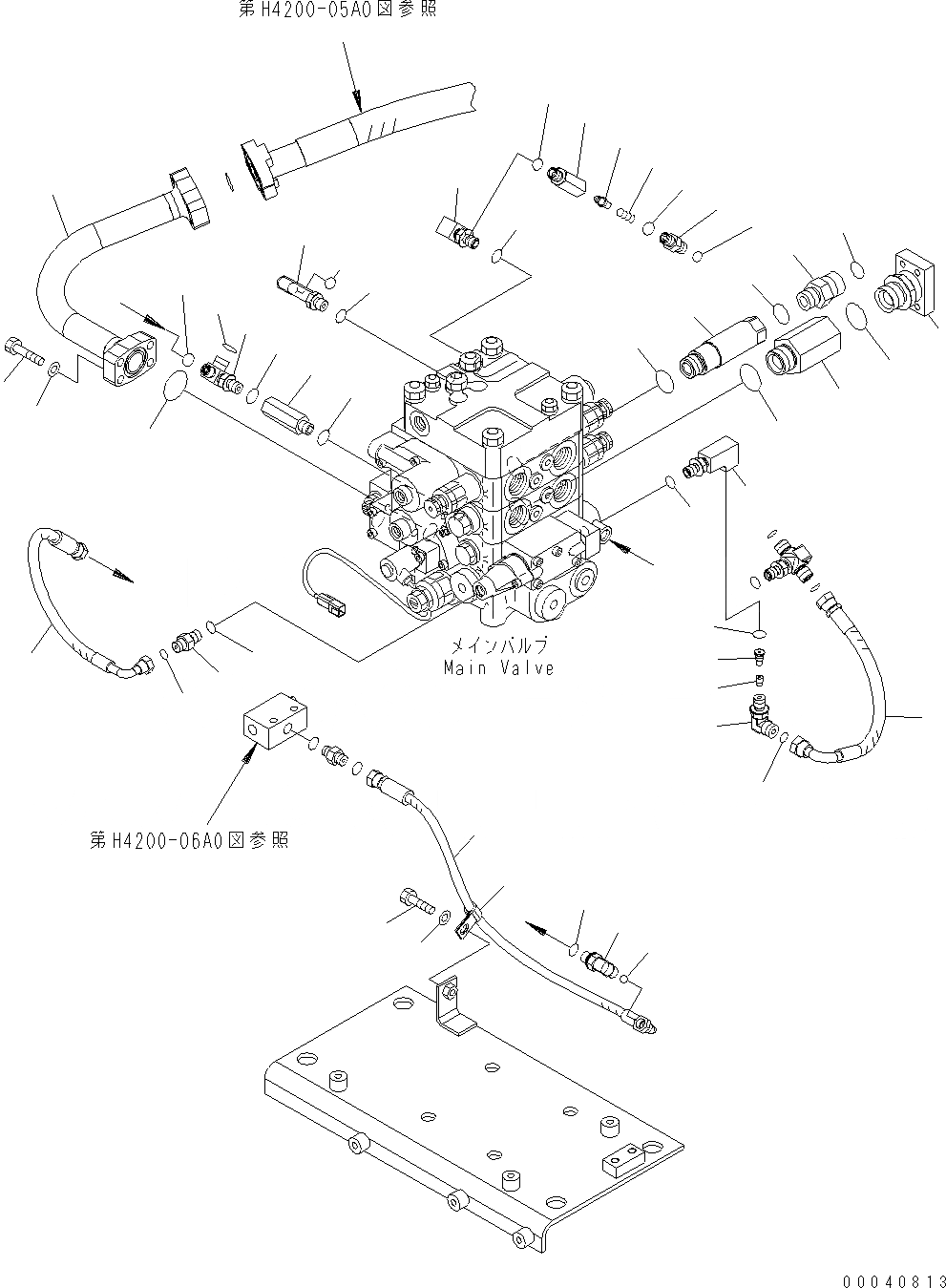 第H4200-05A0図参照

メインバルブ
Main Valve

第H4200-06A0図参照

00040813