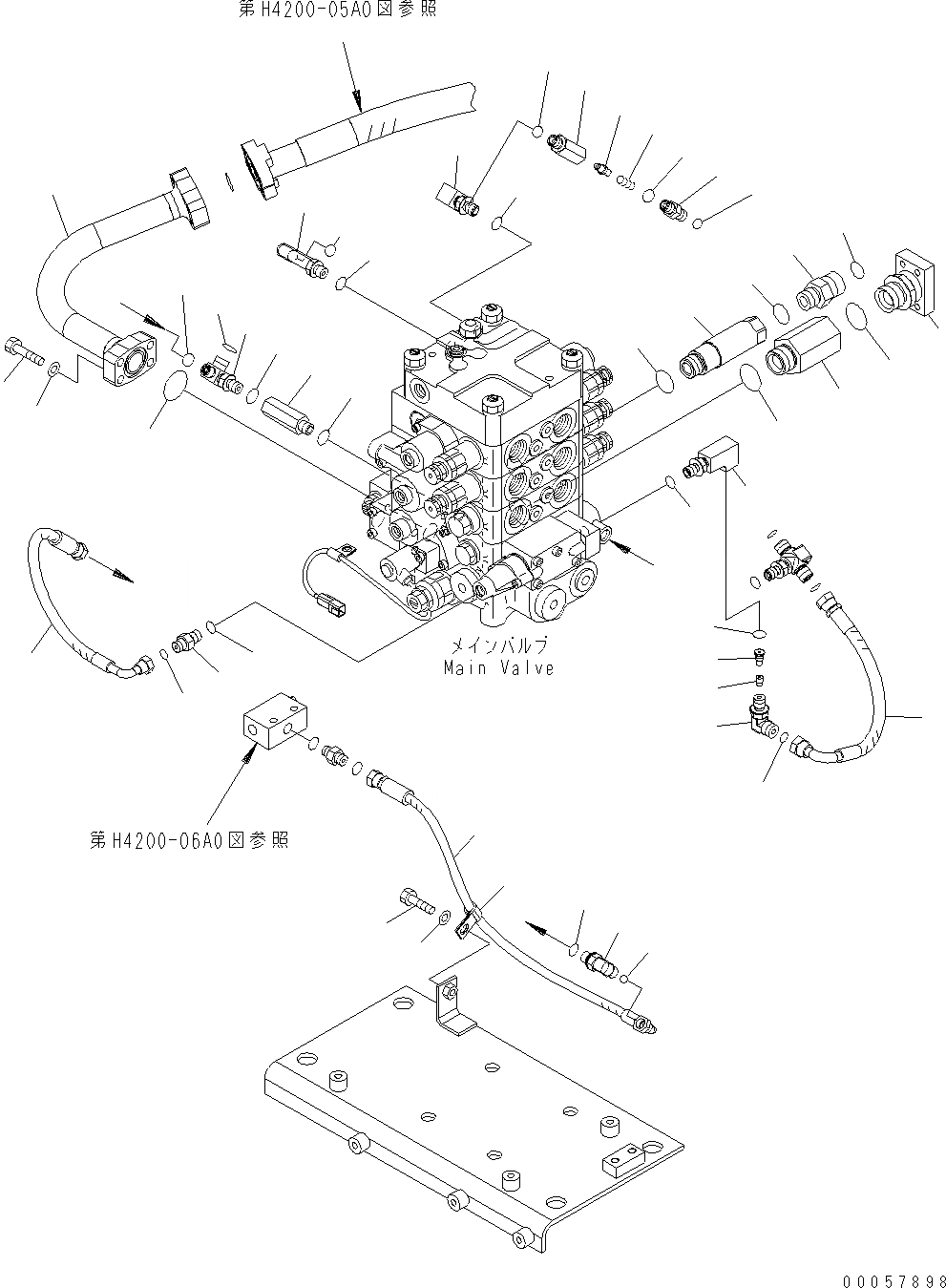 第H4200-05A0図参照

メインバルブ
Main Valve

第H4200-06A0図参照

00057898