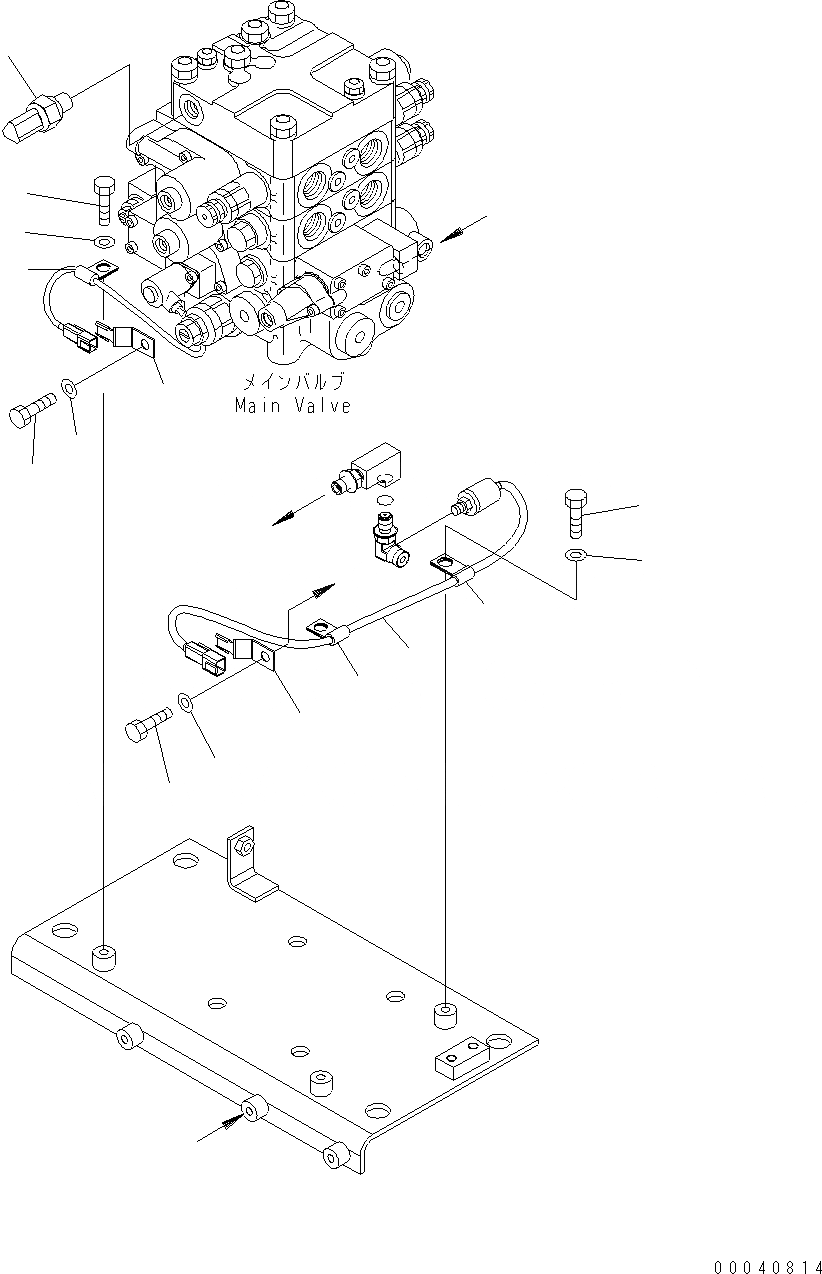 メインバルブ
Main Valve

00040814