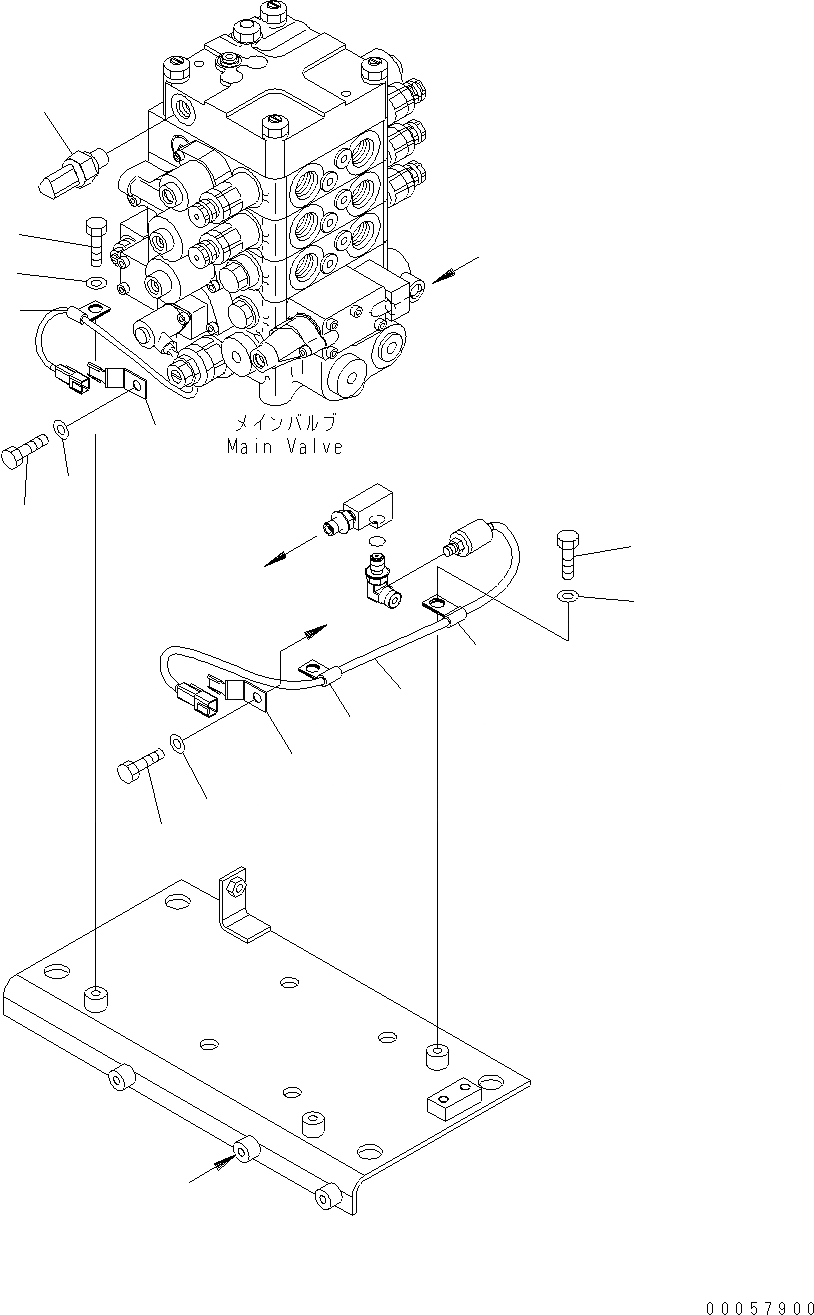 メインバルブ
Main Valve

00057900