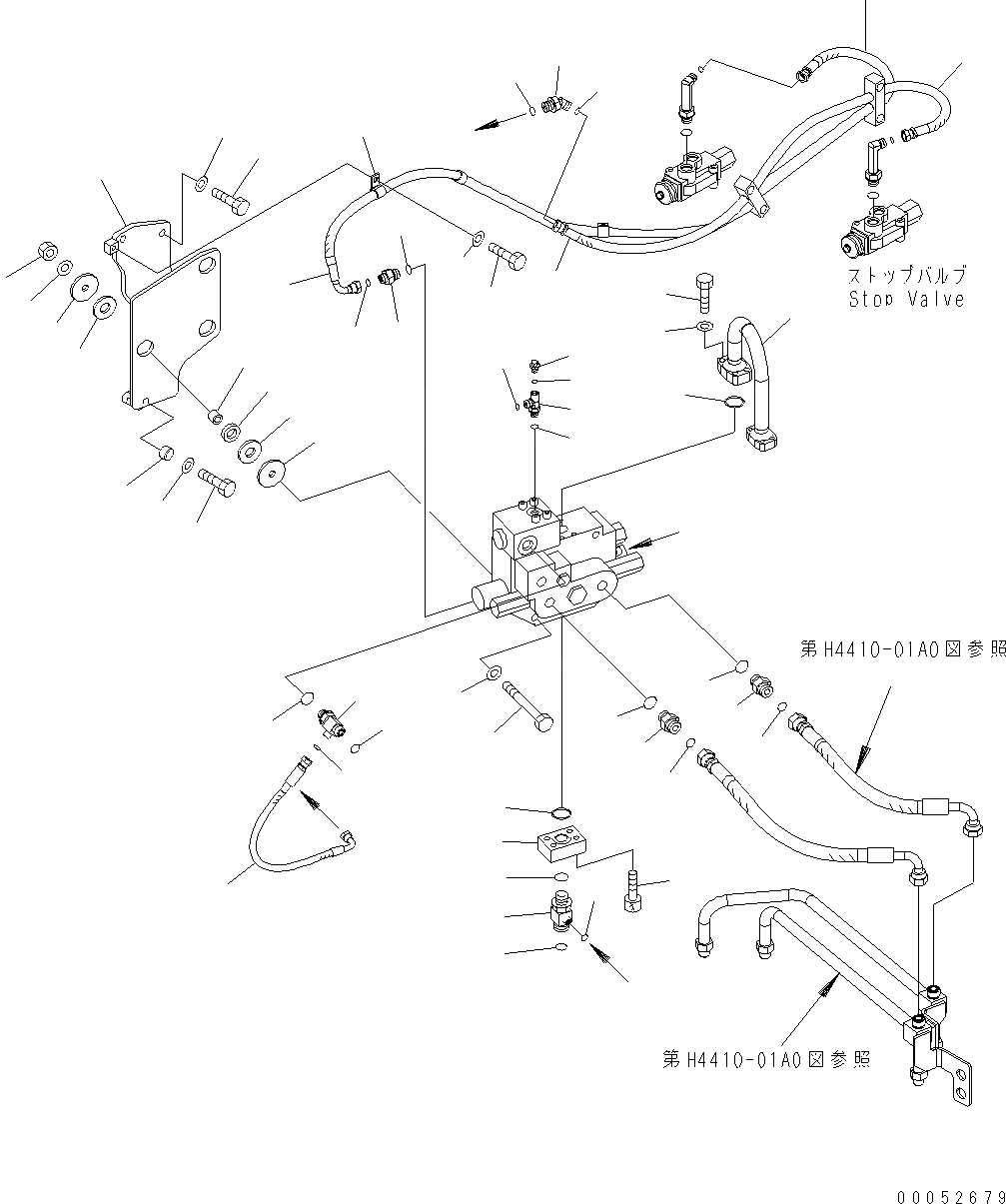 ストップバルブ
Stop Valve

第H4410-01A0図参照

第H4410-01A0図参照

00052679