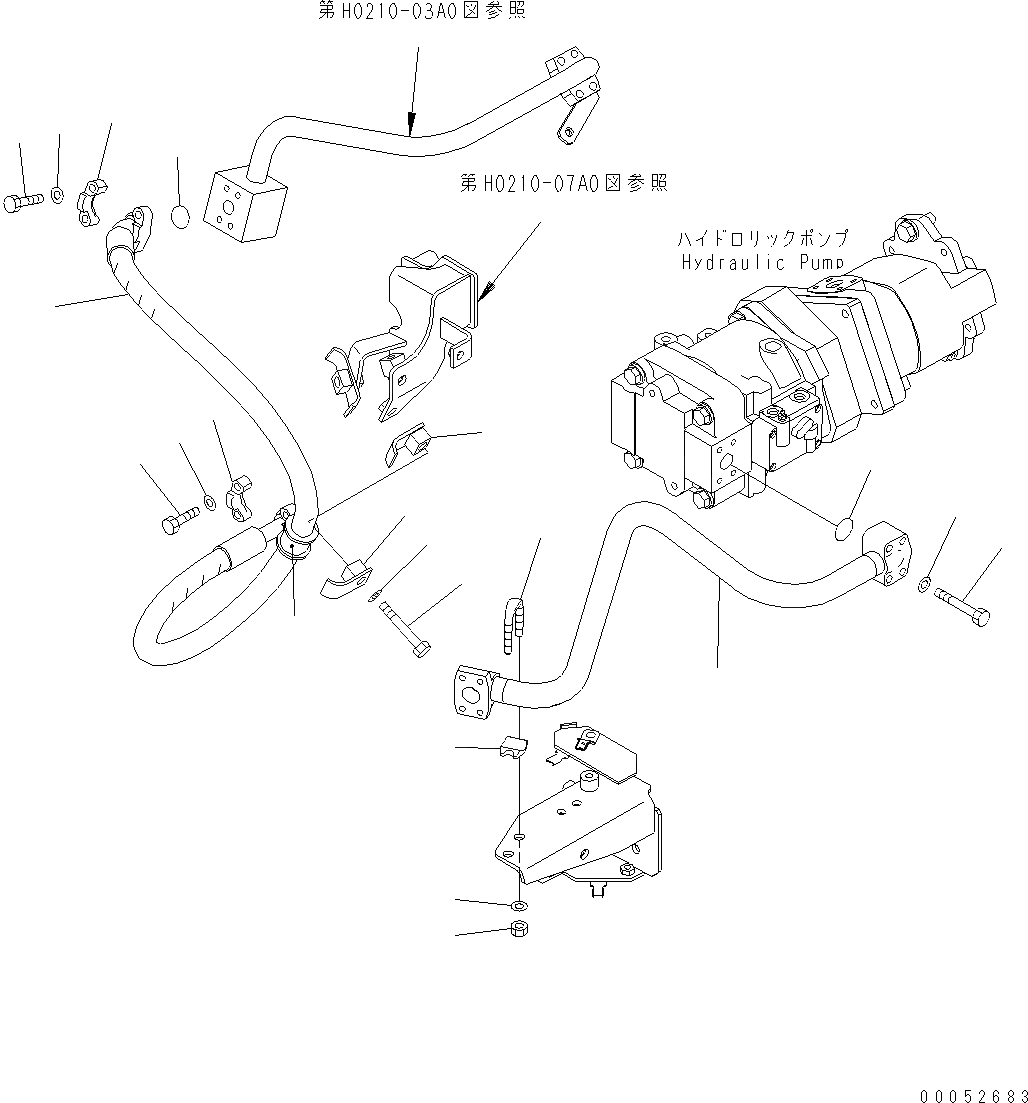 第H0210-03A0図参照

第H0210-07A0図参照

ハイドロリックポンプ
Hydraulic Pump

00052683