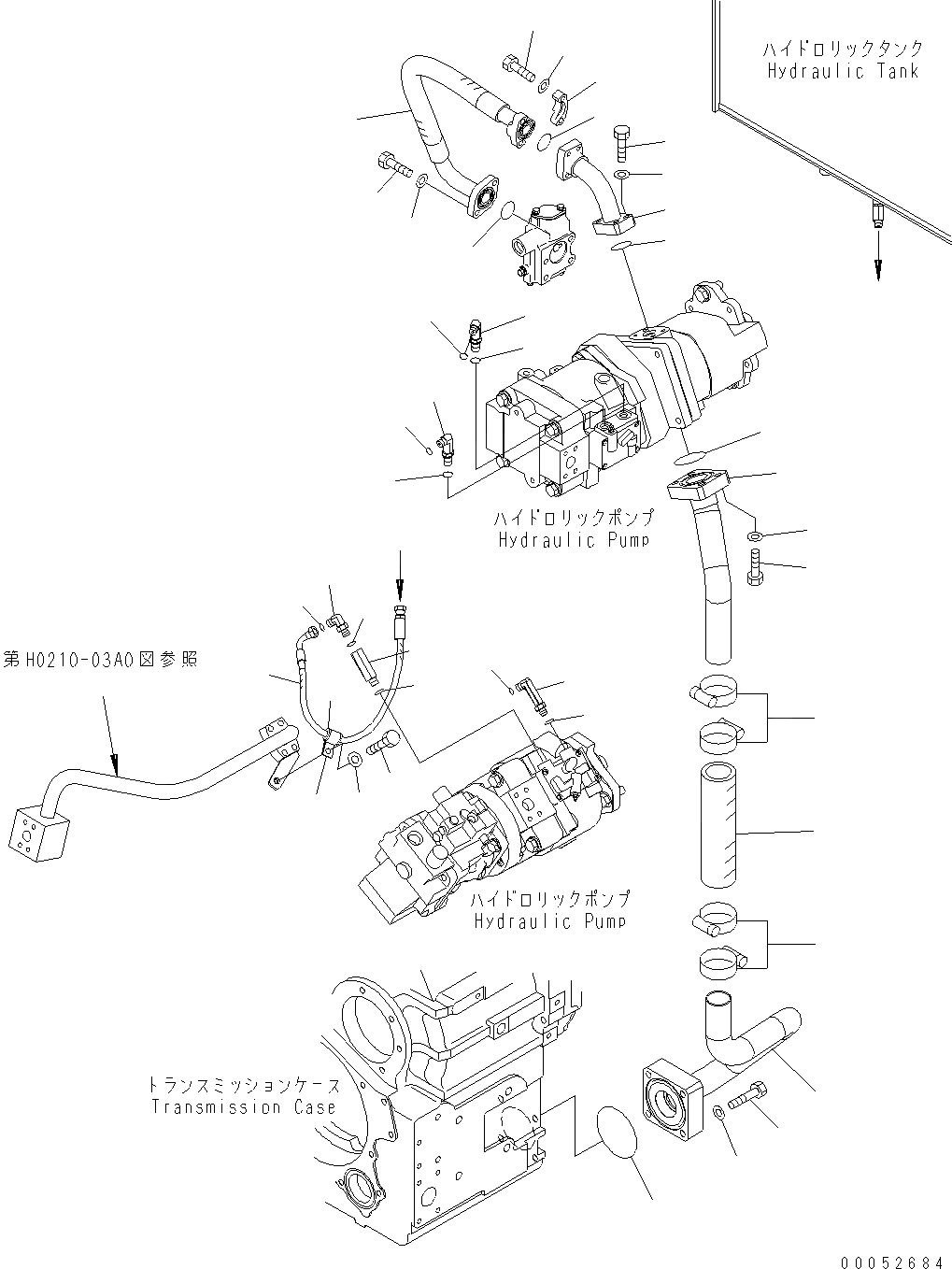 ハイドロリックタンク
Hydraulic Tank

ハイドロリックポンプ
Hydraulic Pump

第H0210-03A0図参照

ハイドロリックポンプ
Hydraulic Pump

トランスミッションケース
Transmission Case

00052684