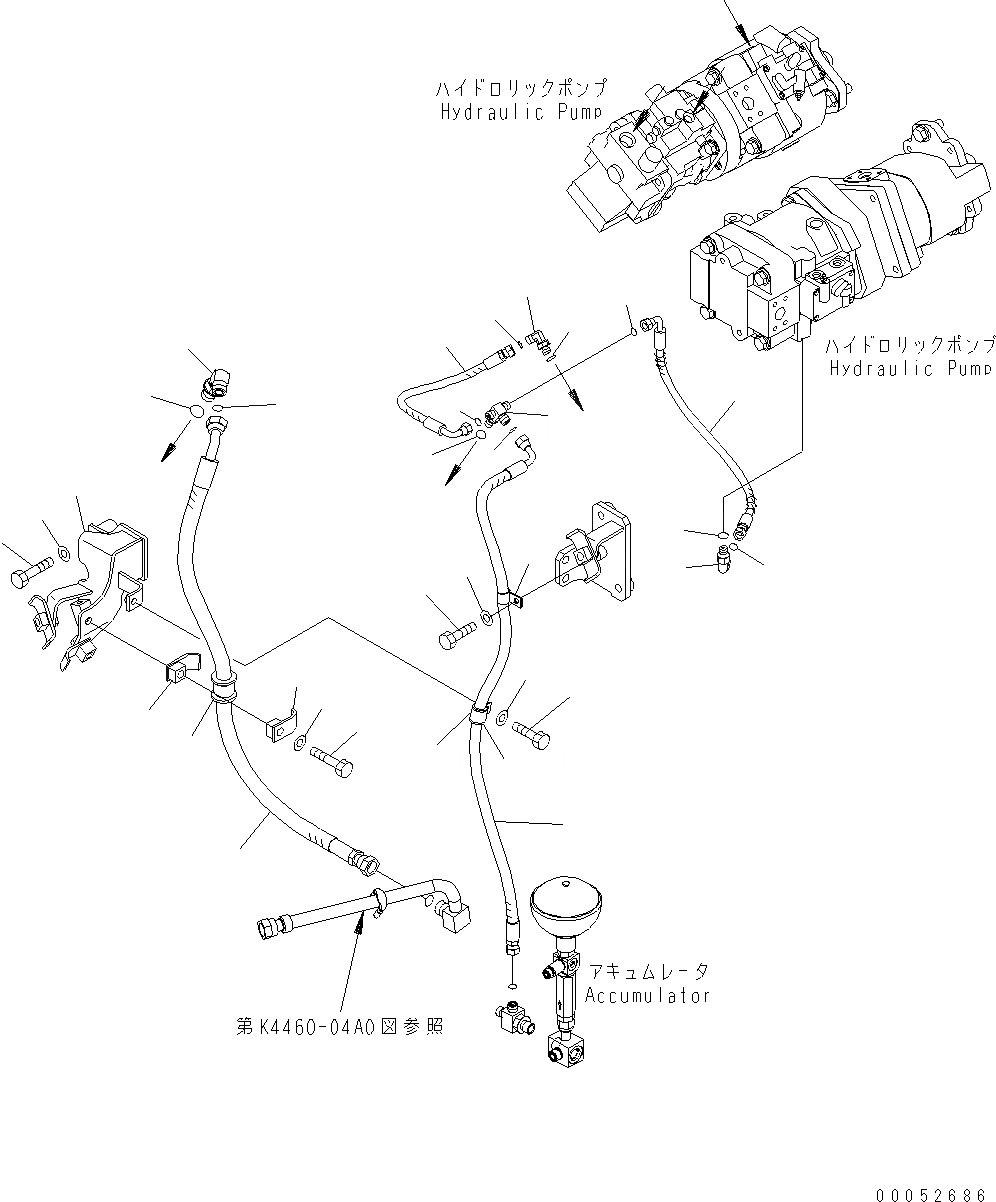 ハイドロリックポンプ
Hydraulic Pump

ハイドロリックポンプ
Hydraulic Pump

アキュムレータ
Accumulator

第K4460-04A0図参照

00052686