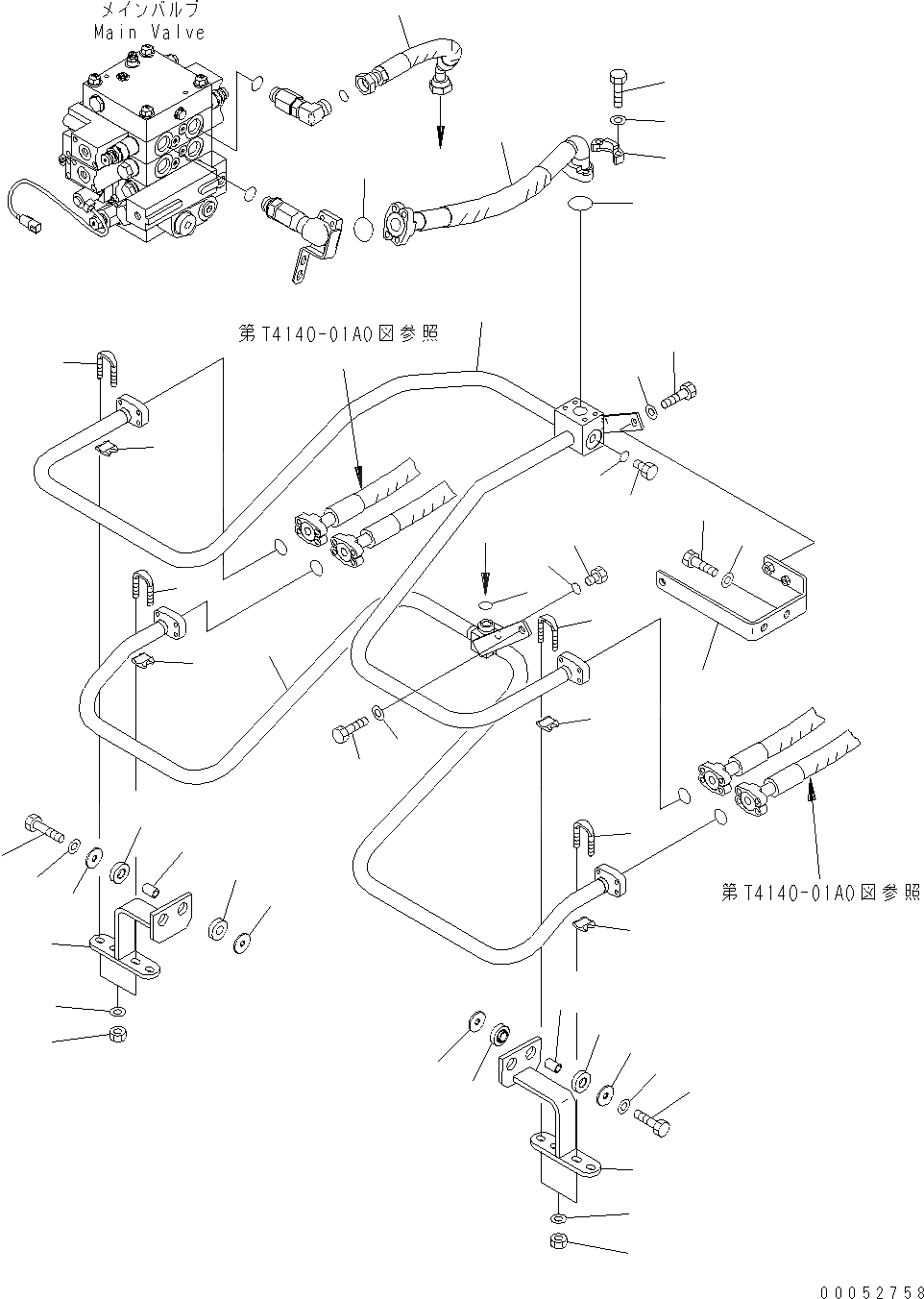 メインバルブ
Main Valve

第T4140-01A0図参照

第T4140-01A0図参照

00052758