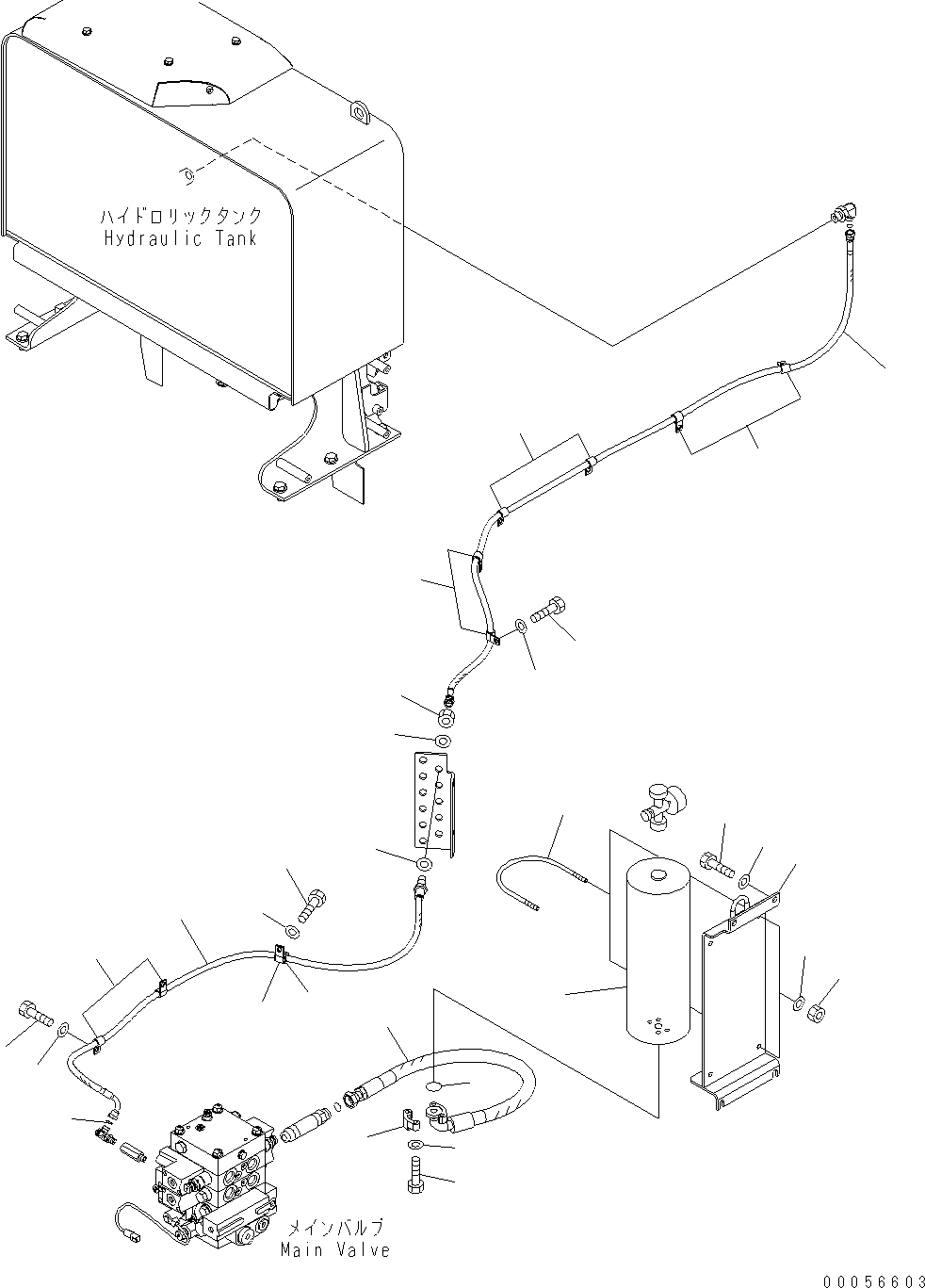 ハイドロリックタンク
Hydraulic Tank

メインバルブ
Main Valve

00056603